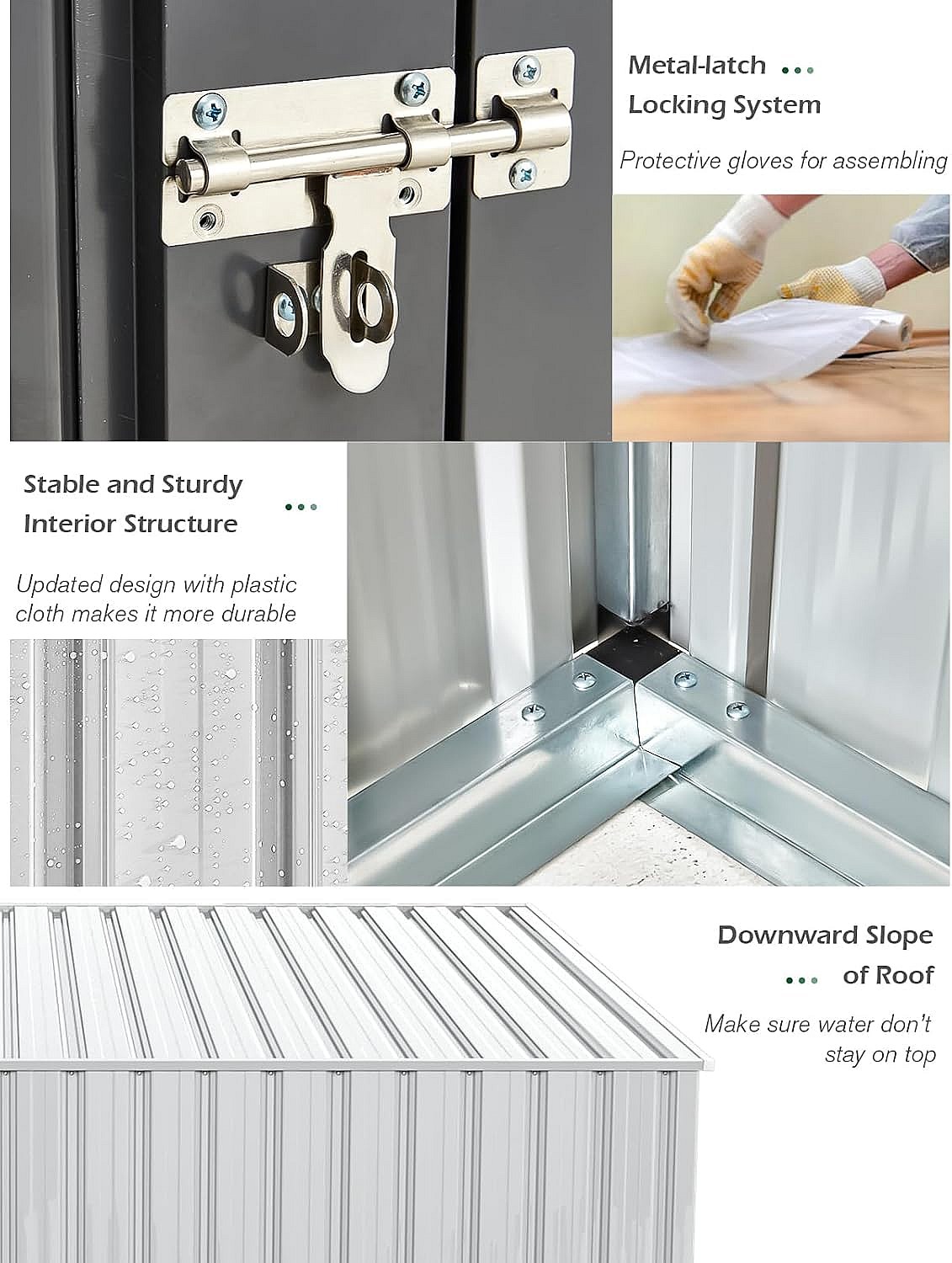 Metal-latch
Locking System

Protective gloves for assembling

Stable and Sturdy
Interior Structure

Updated design with plastic cloth makes it more durable

Downward Slope
of Roof

Make sure water don't stay on top