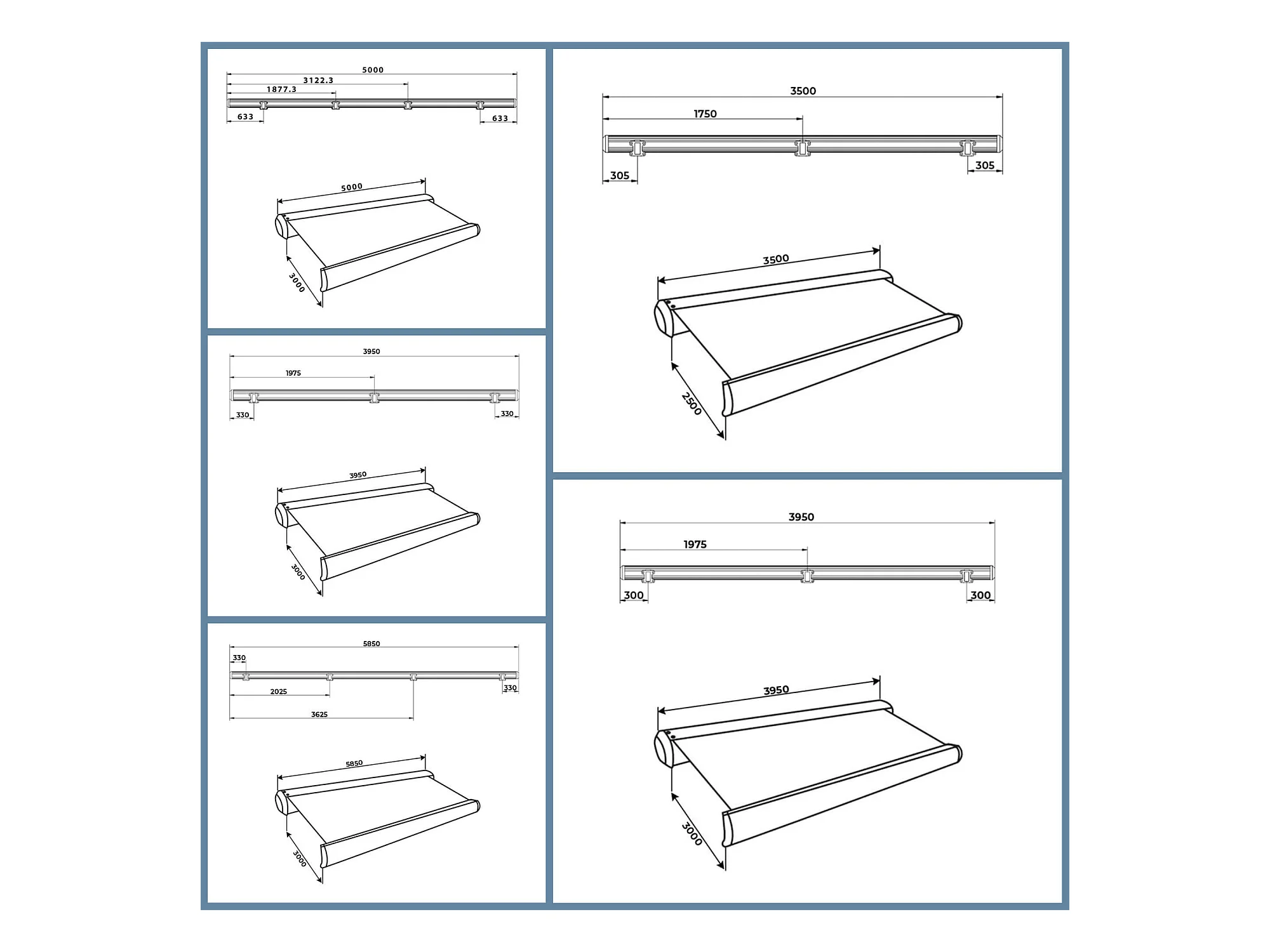 5000
3122.3
1877.3
633
633
5000
3000

3950
1975
330
330
3950
3000

5850
330
330
2025
3625
5850
3000

3500
1750
305
305
3500
2500

3950
1975
300
300
3950
3000