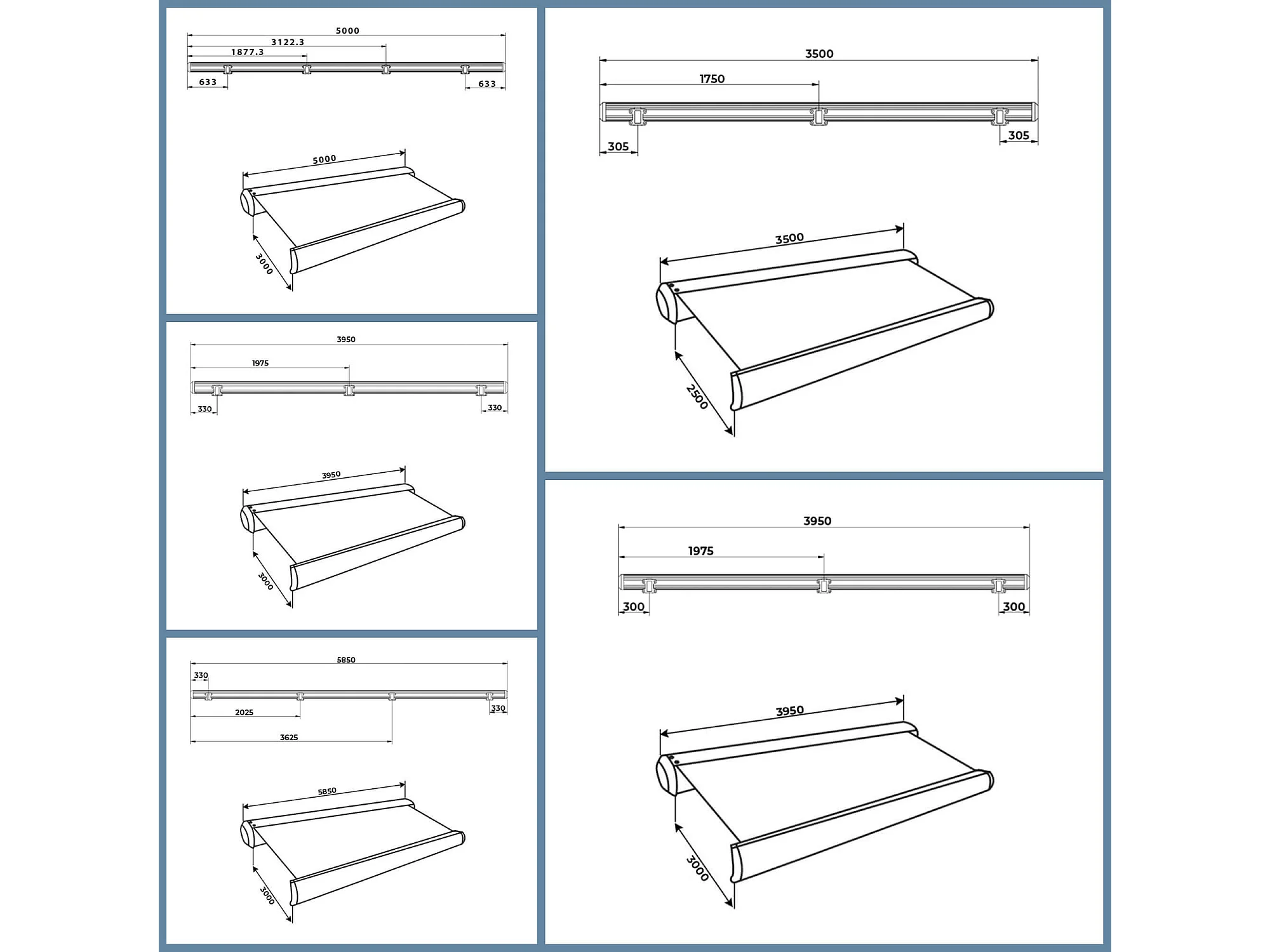 5000
3122.3
1877.3
633
633

5000
3000

3950
1975
330
330

3950
3000

5850
330
330
2025
3625

5850
3000

3500
1750
305
305

3500
2500

3950
1975
300
300

3950
3000