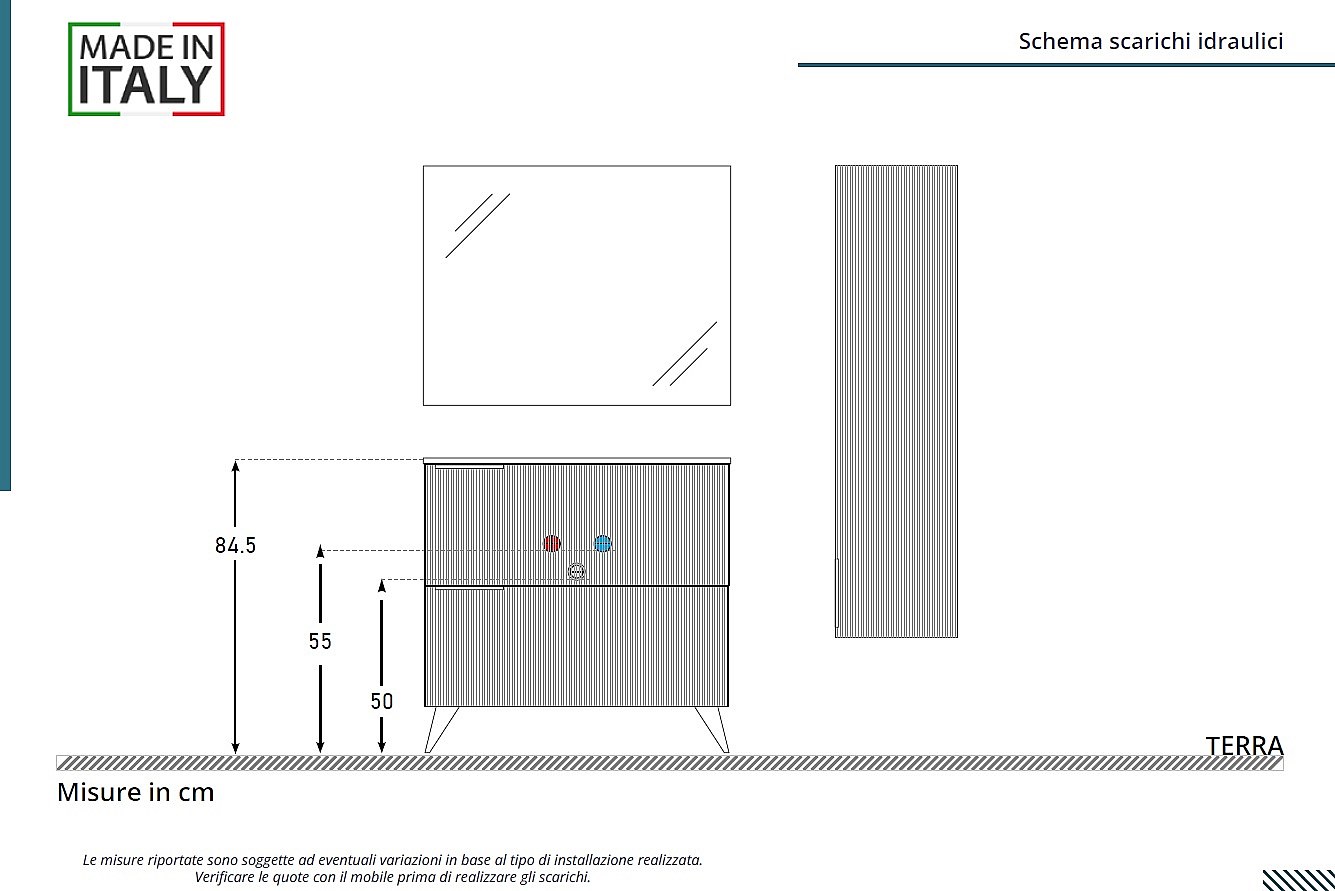 MADE IN
ITALY

Schema scarichi idraulici

84.5

55

50

TERRA

Misure in cm

Le misure riportate sono soggette ad eventuali variazioni in base al tipo di installazione realizzata.
Verificare le quote con il mobile prima di realizzare gli scarichi.