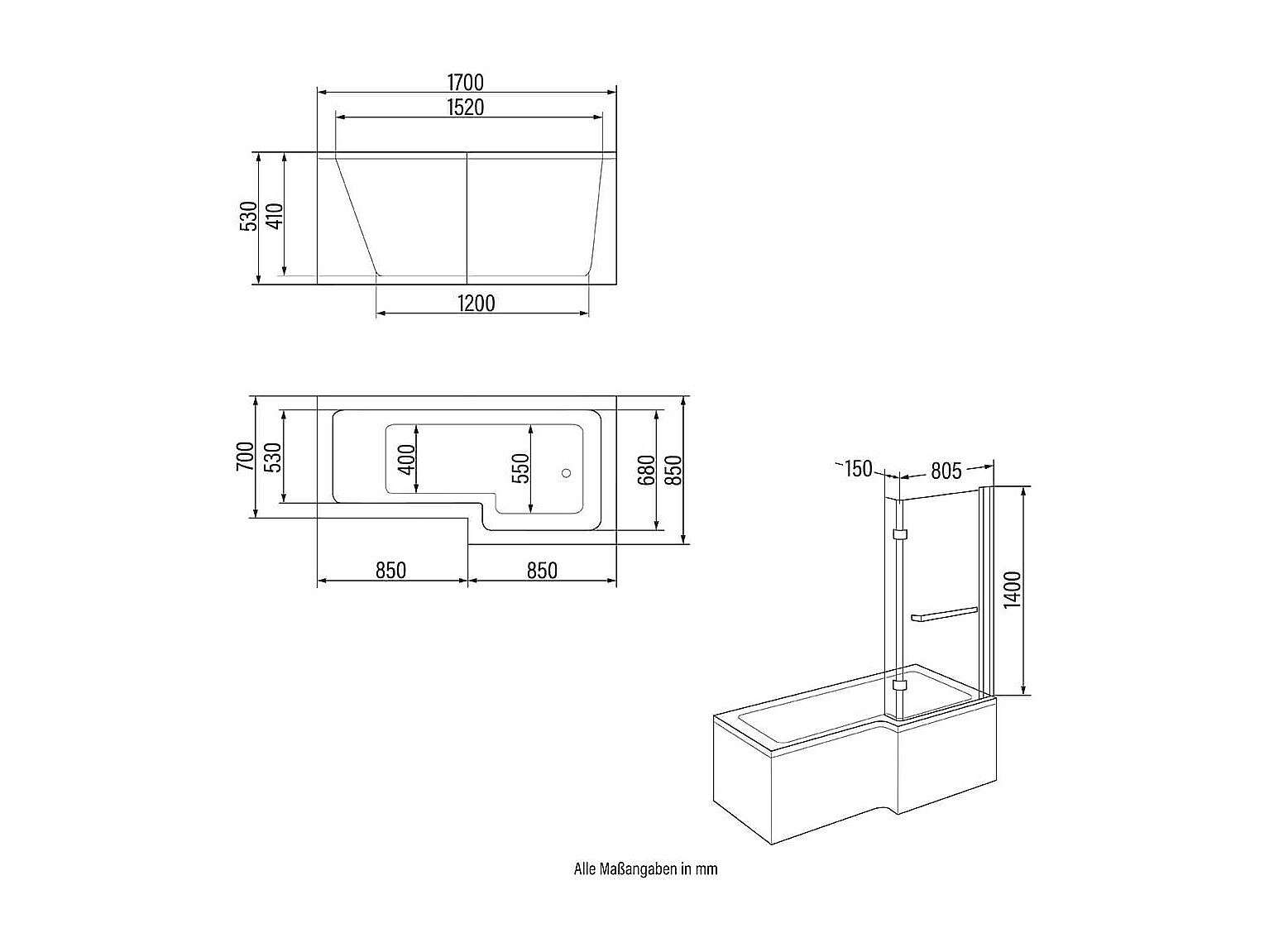 1700
1520
530
410
1200
700
530
400
550
680
850
850
850
150
805
1400
Alle Maßangaben in mm