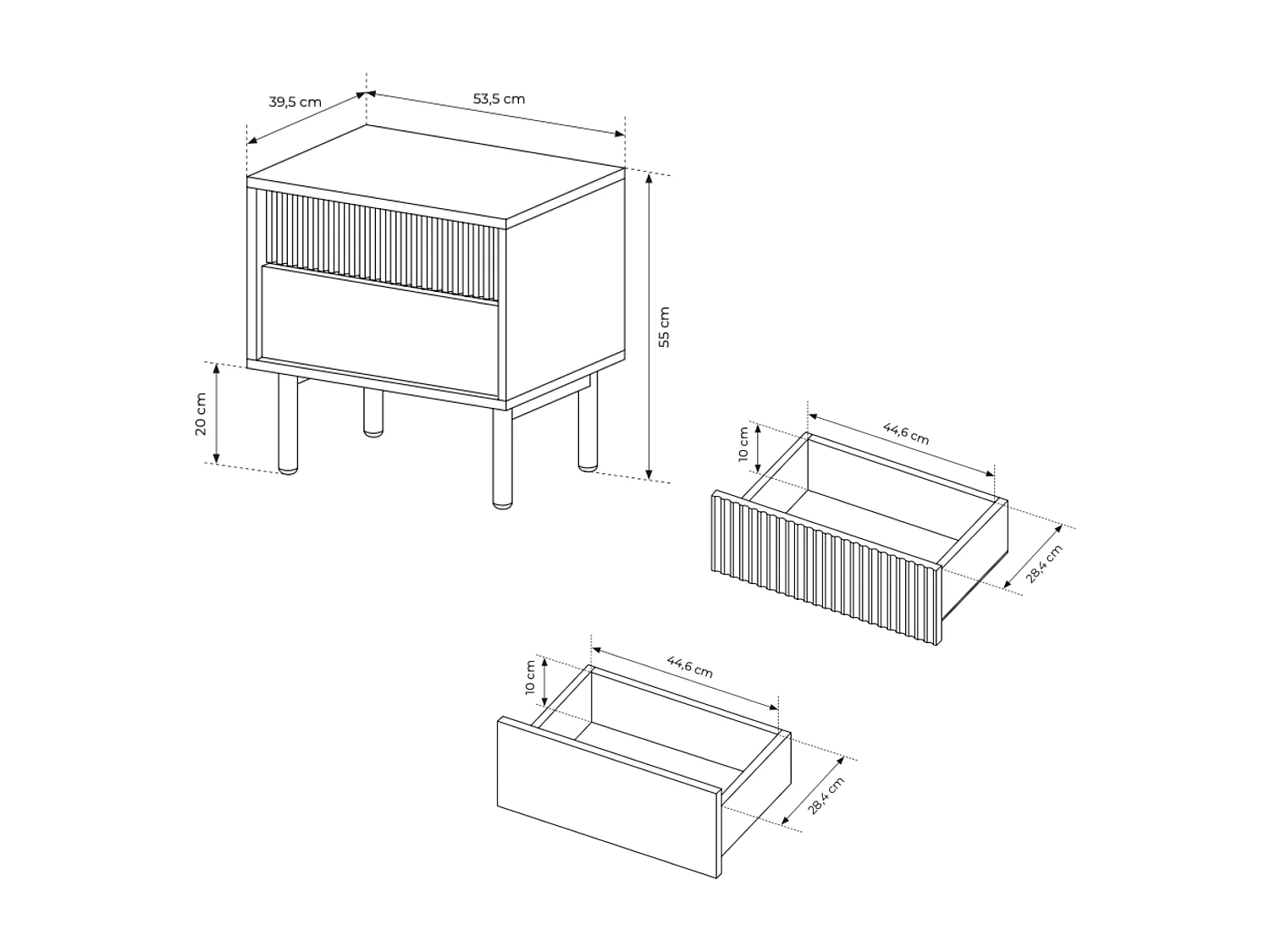 39,5 cm
53,5 cm
55 cm
20 cm
10 cm
44,6 cm
28,4 cm
10 cm
44,6 cm
28,4 cm