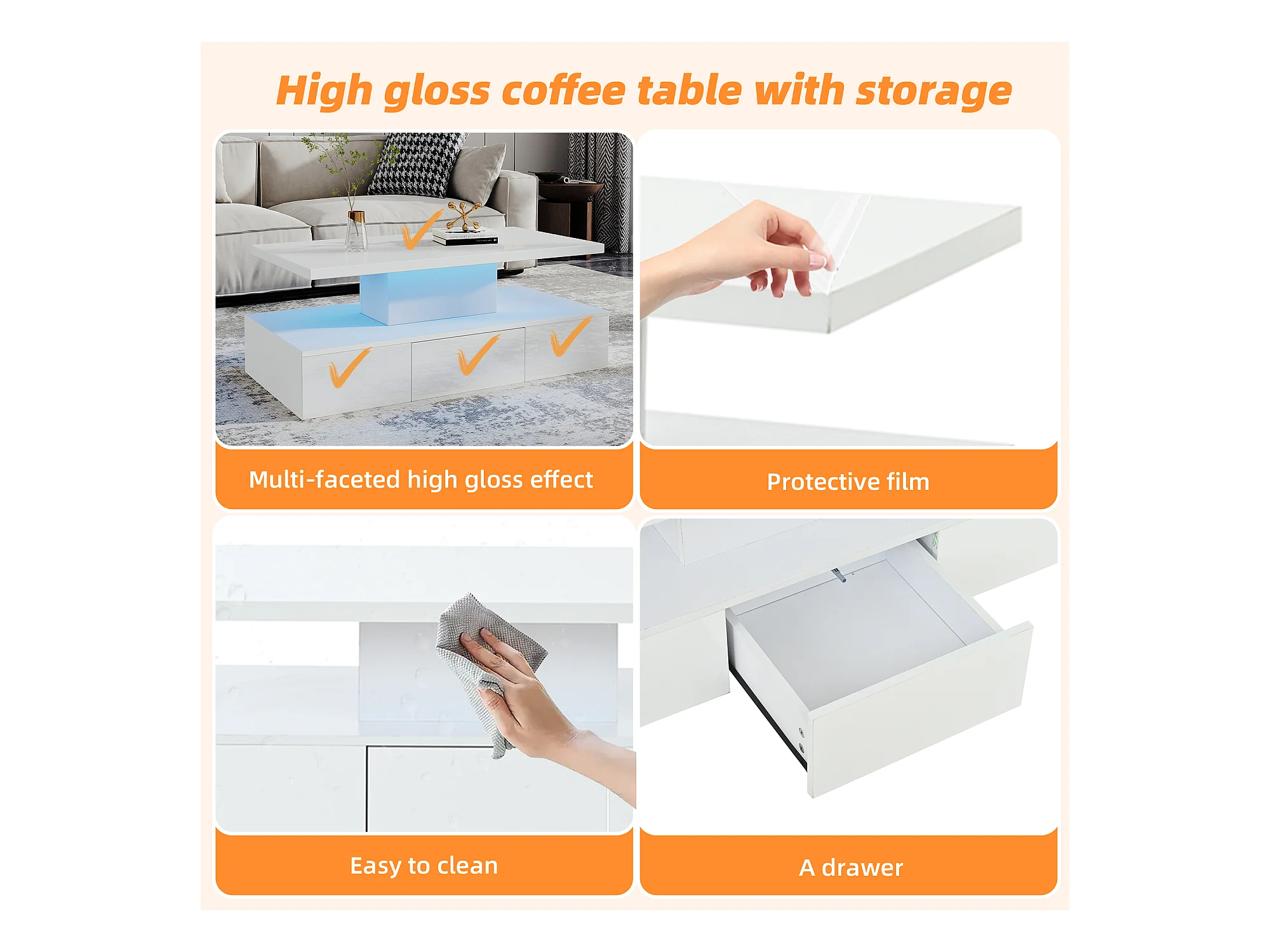 High gloss coffee table with storage

Multi-faceted high gloss effect

Protective film

Easy to clean

A drawer