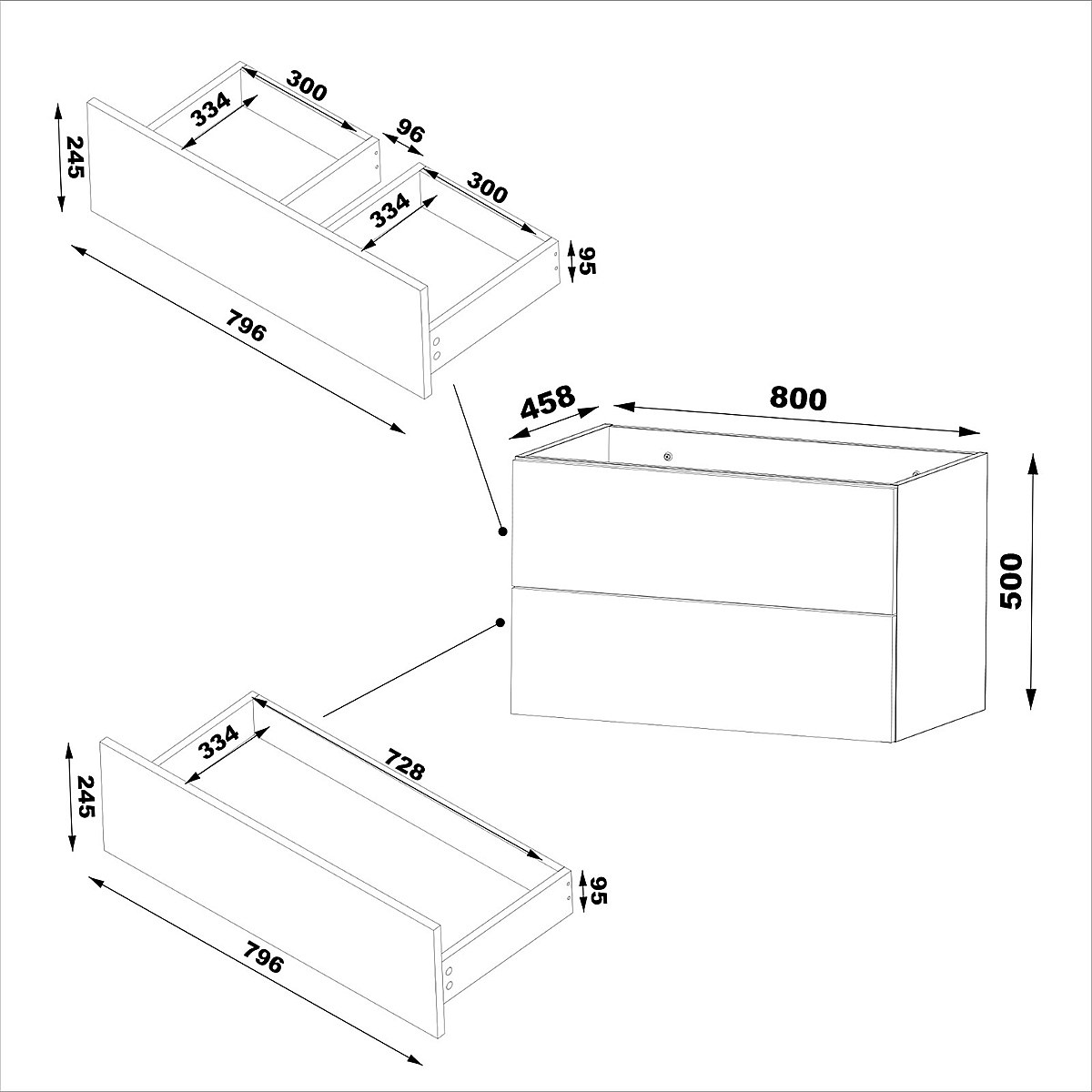 245
334
300
96
334
300
95
796
458
800
500
245
334
728
95
796