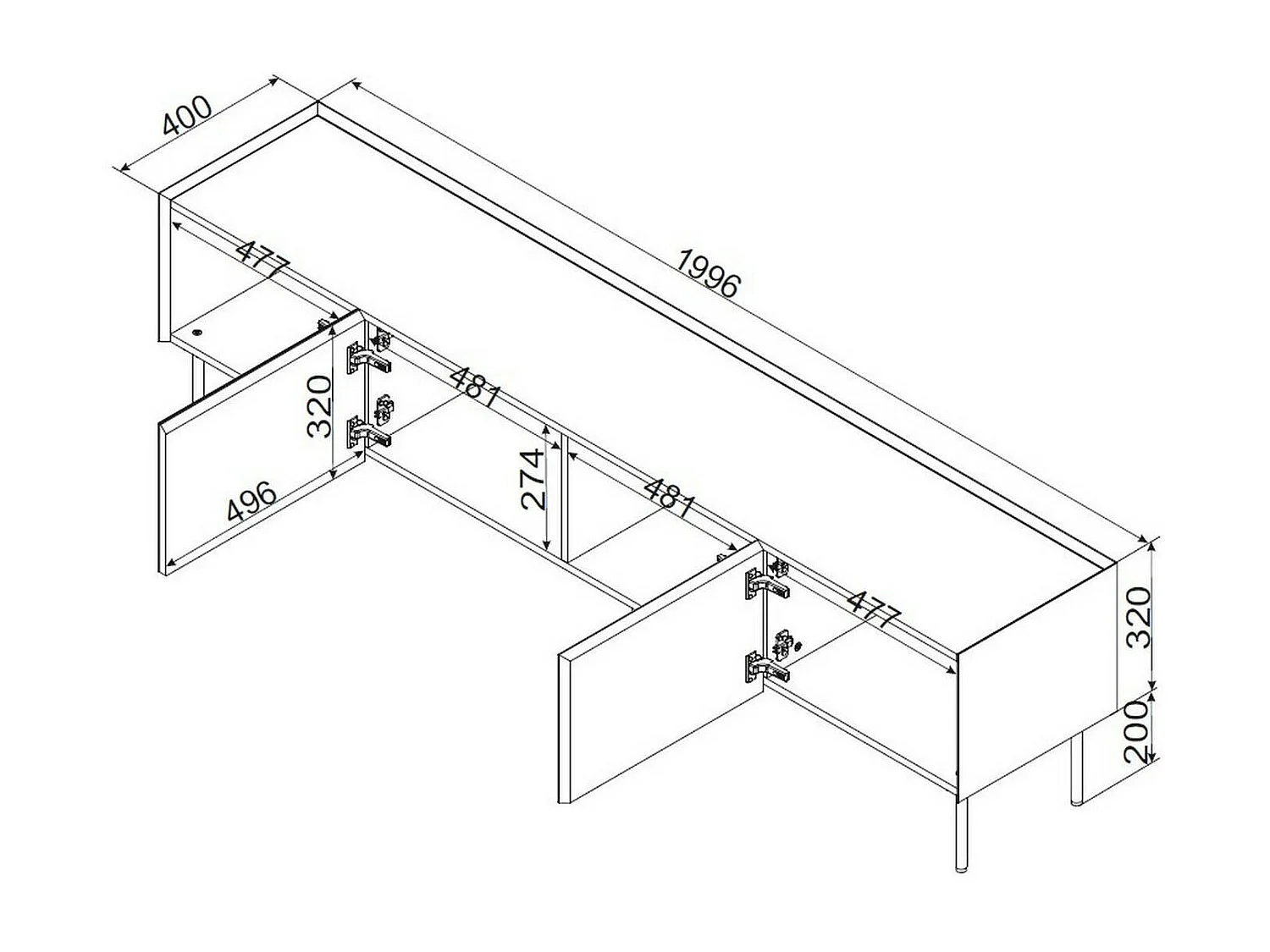 400
1996
477
481
320
274
496
481
477
320
200