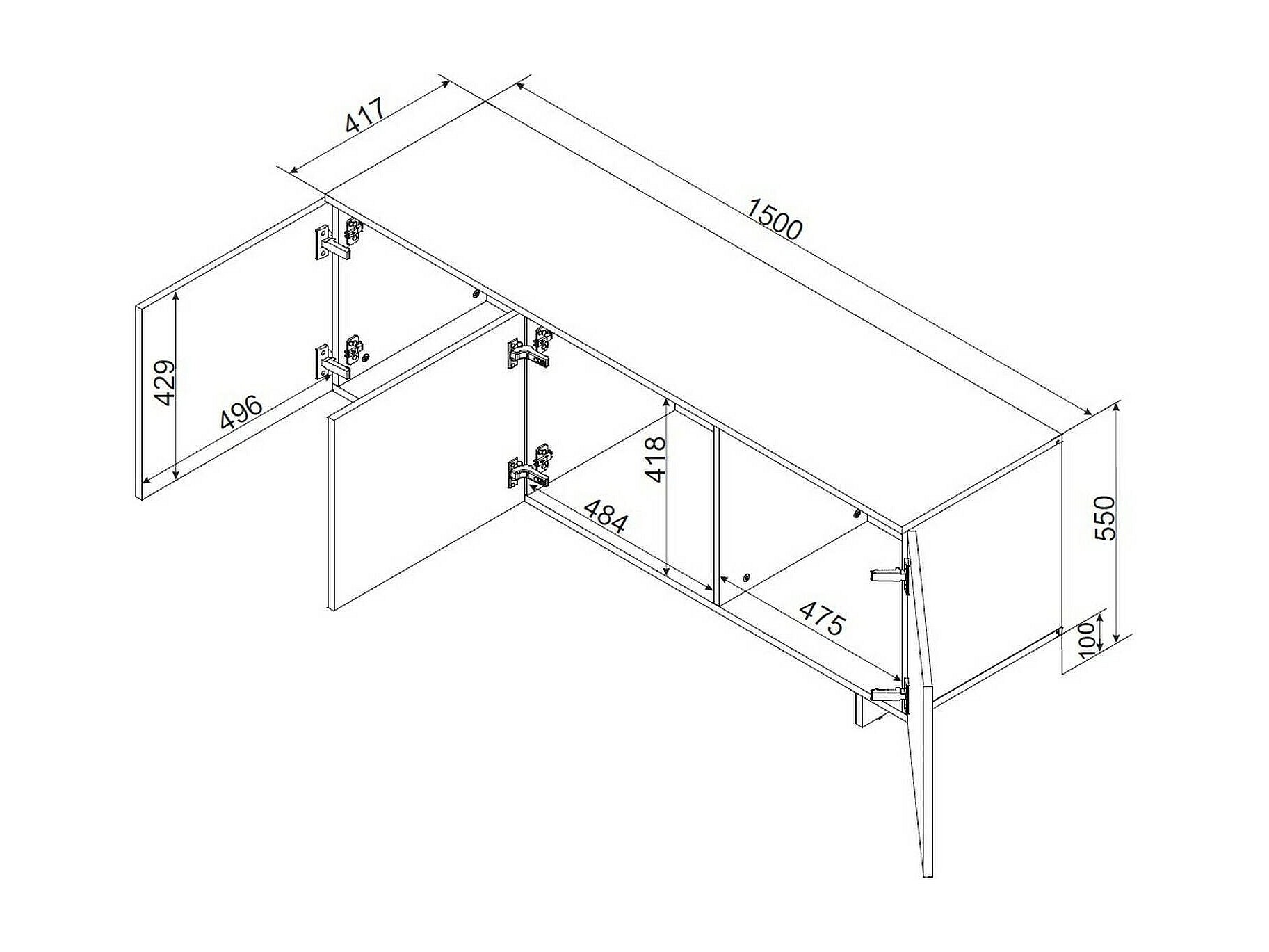 417

1500

429

496

418

484

475

550

100