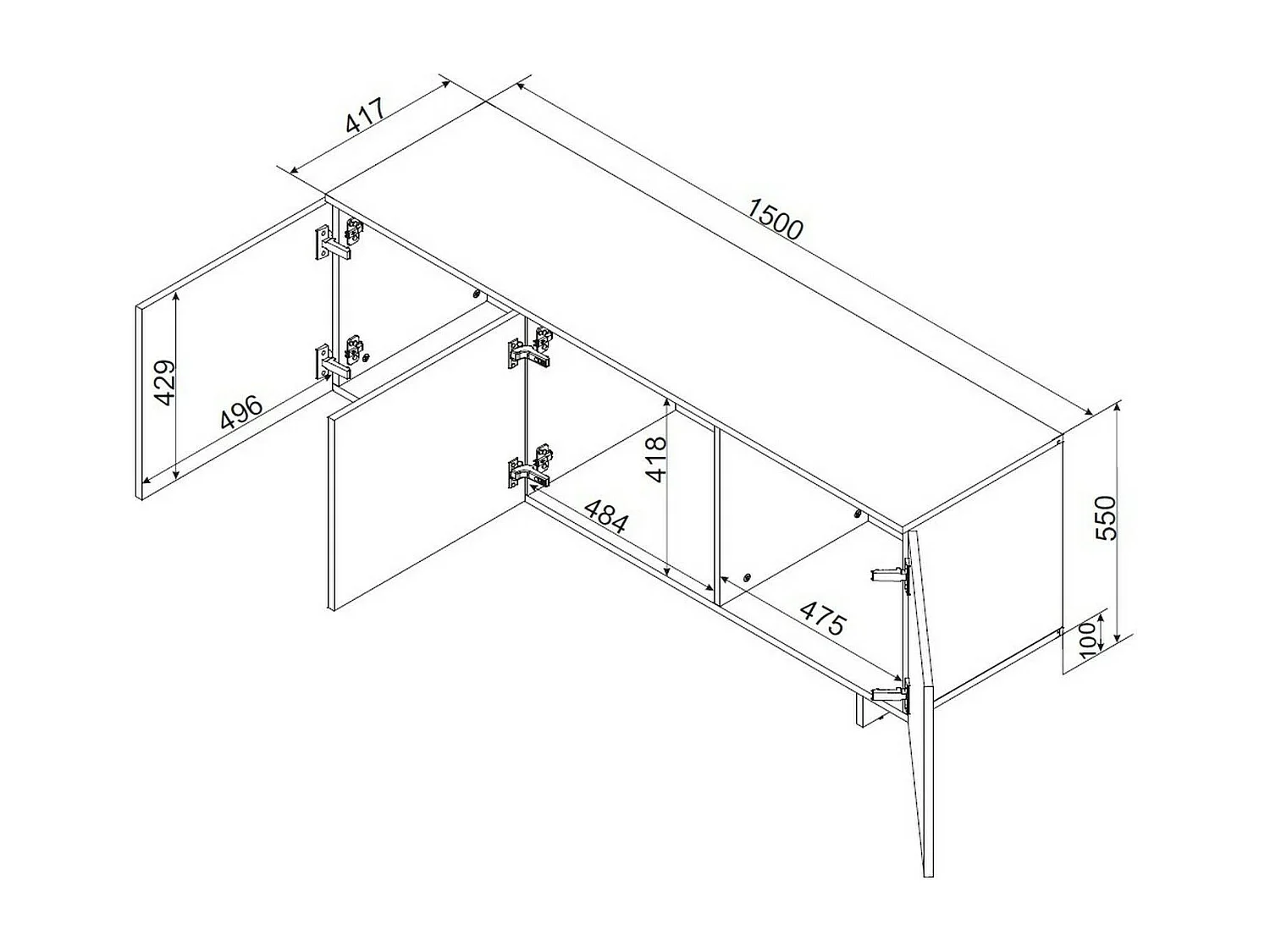 417
1500
429
496
418
484
475
550
100