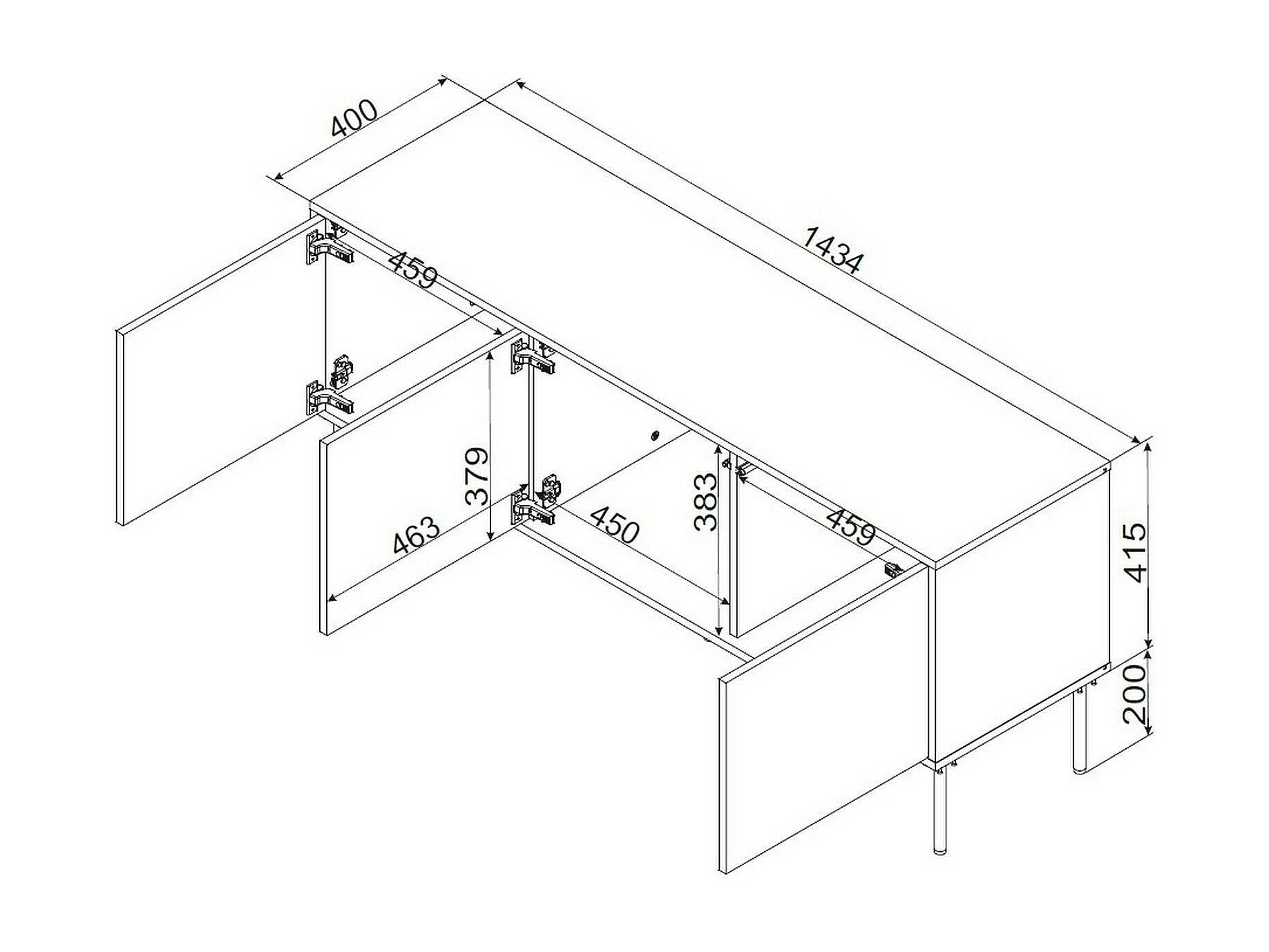 400
1434
459
379
463
450
383
459
415
200