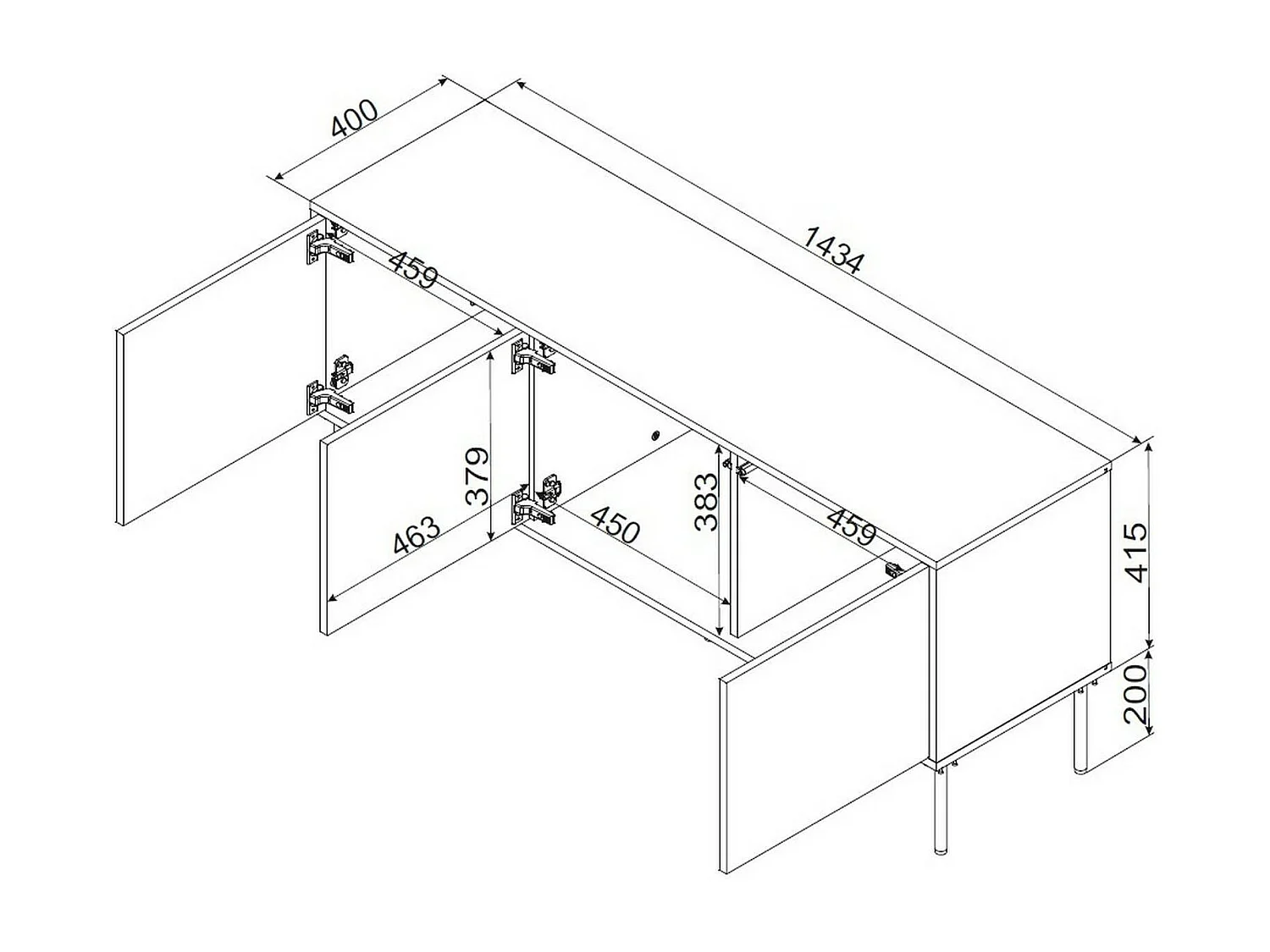 400
1434
459
379
463
450
383
459
415
200