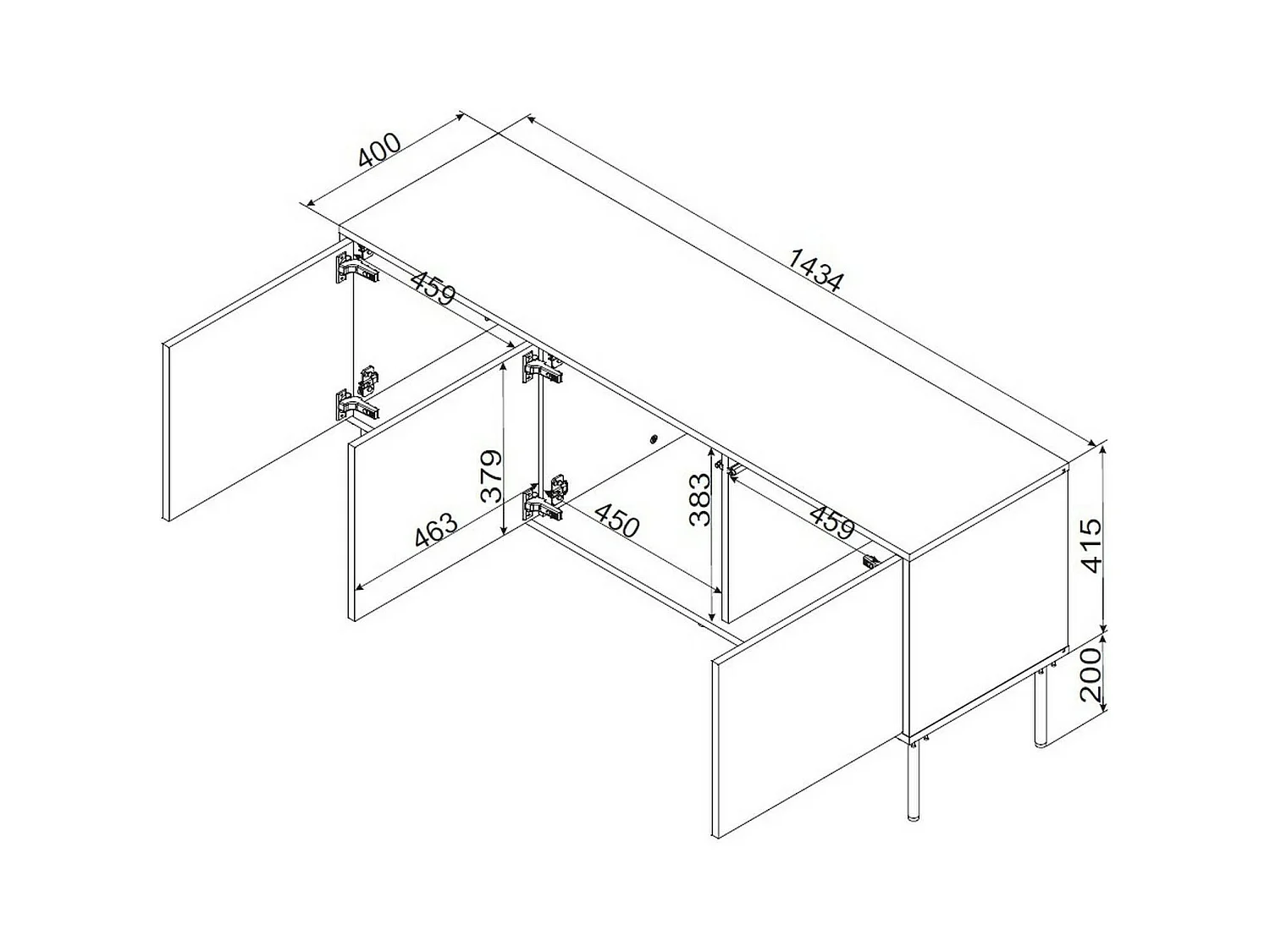 400
1434
459
379
463
450
383
459
415
200