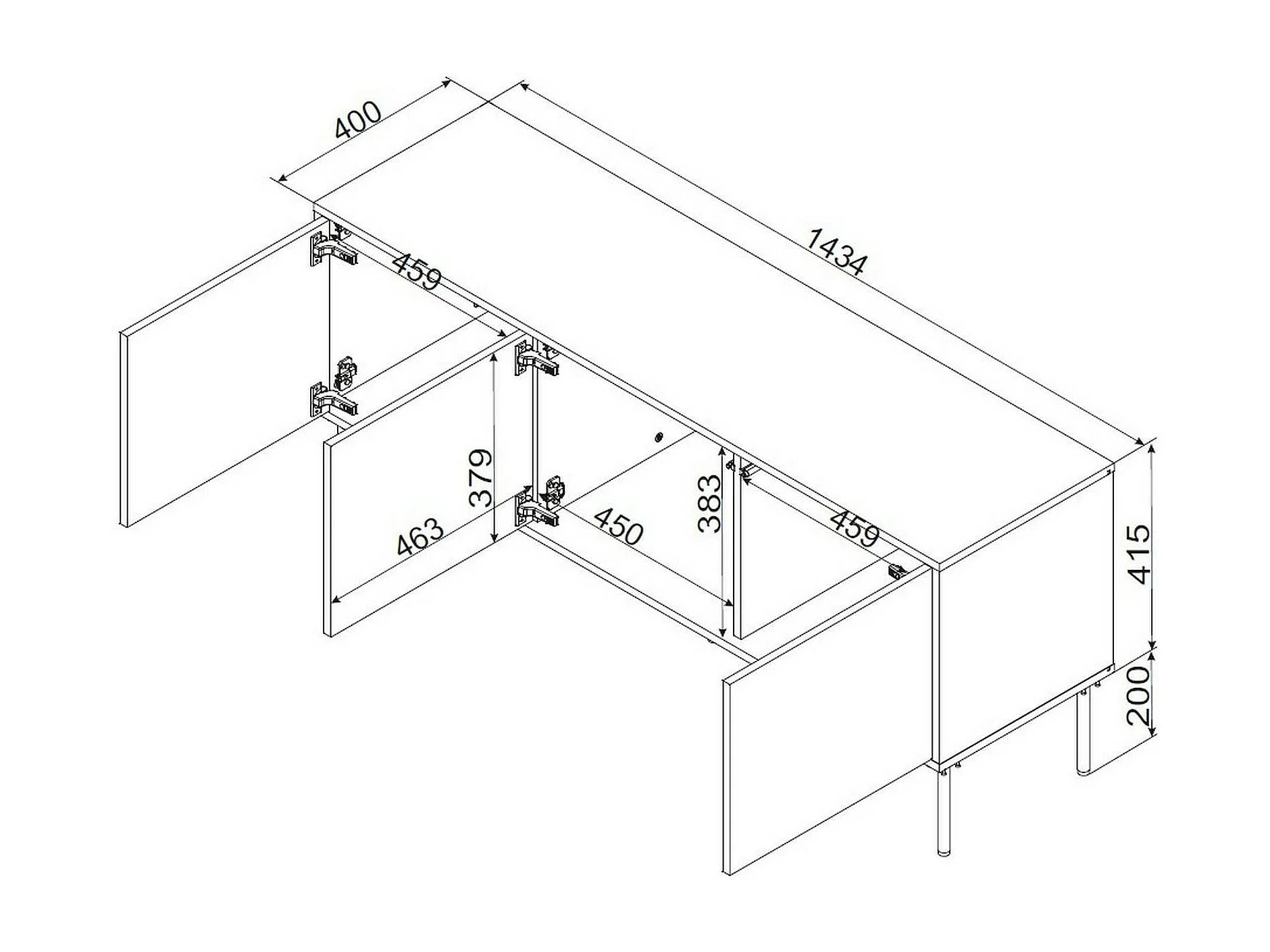 400
1434
459
379
463
450
383
459
415
200