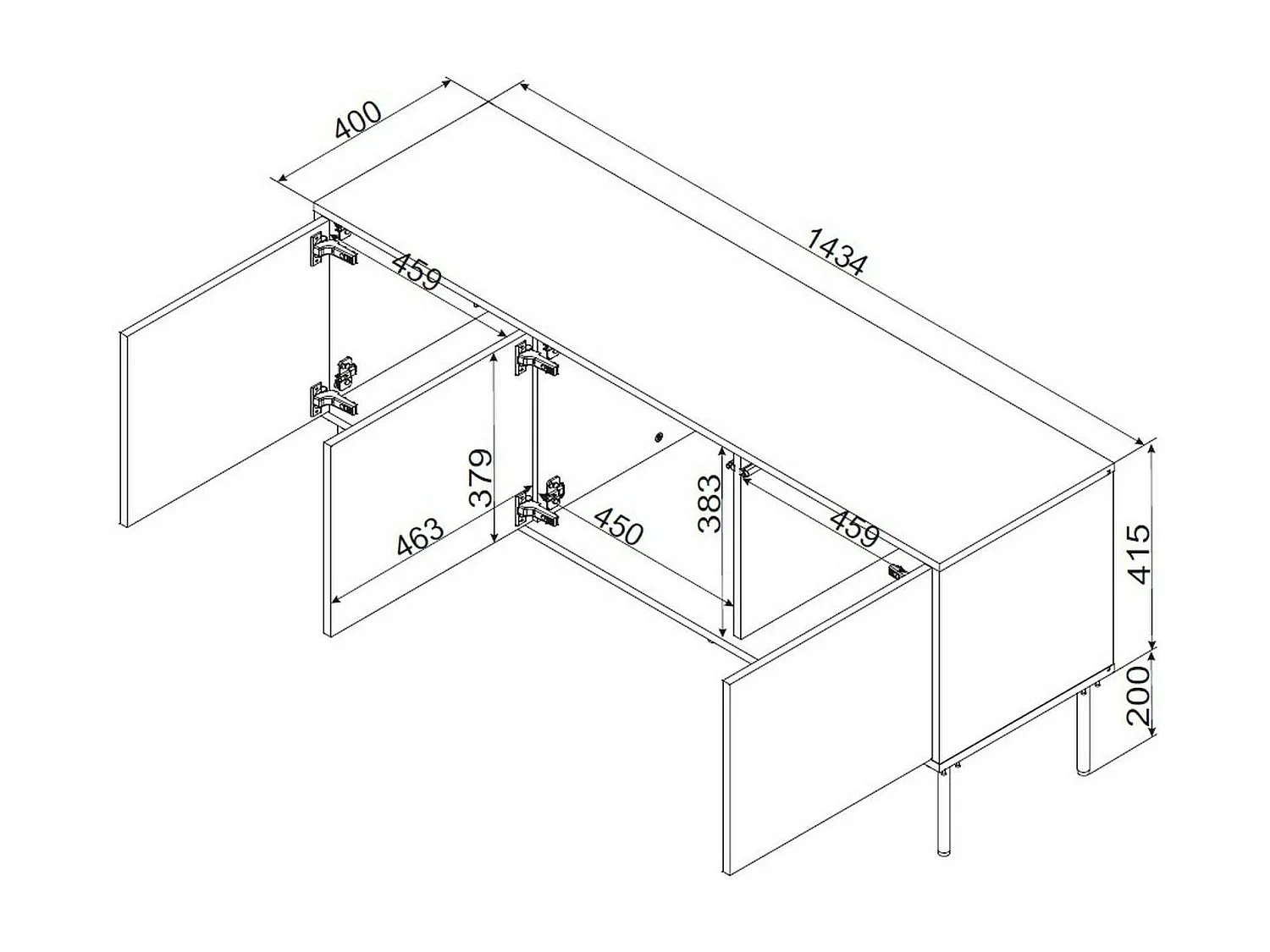 400

1434

459

379

463

450

383

459

415

200