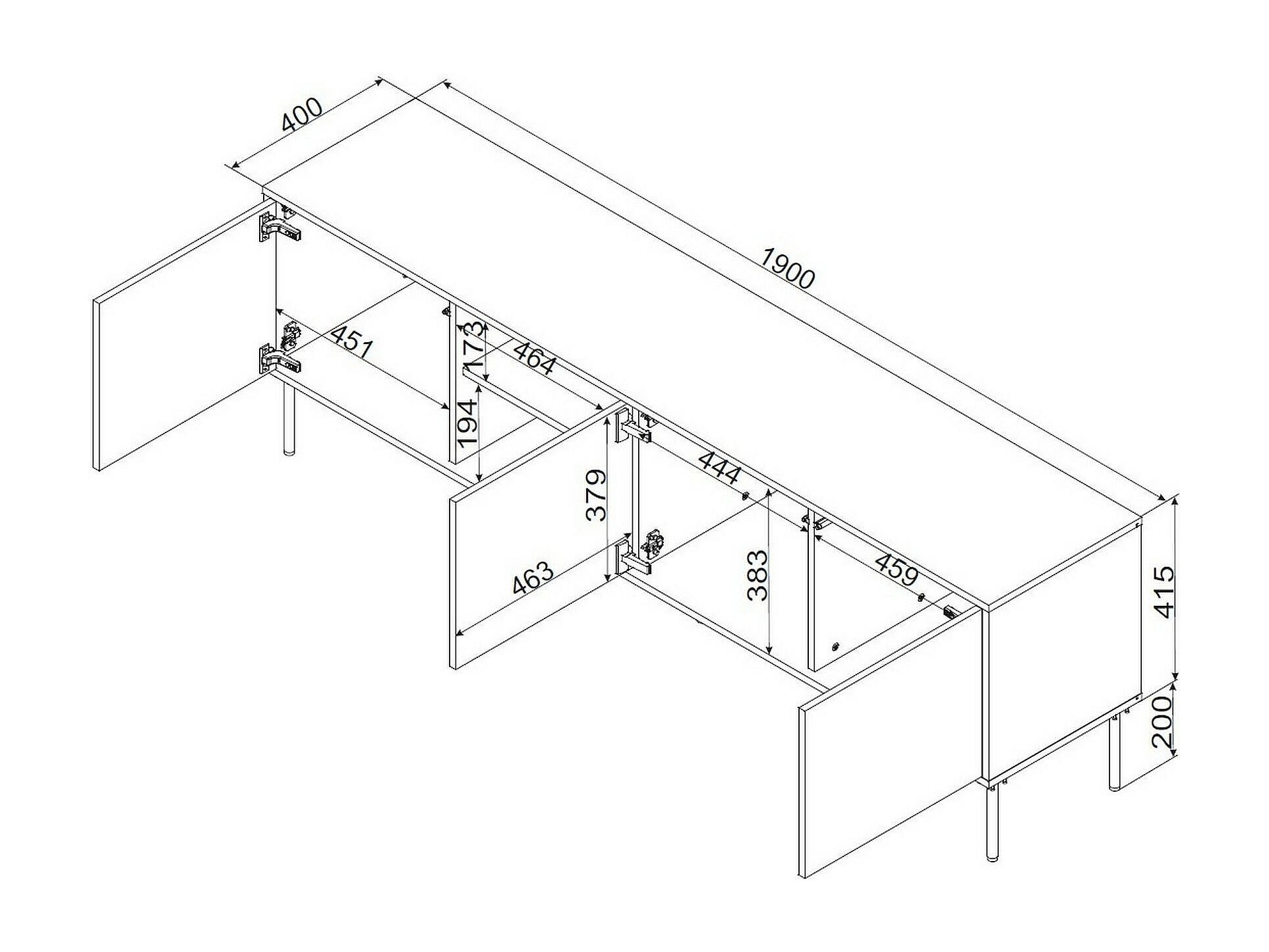 400
1900
451
173
464
194
379
444
463
383
459
415
200