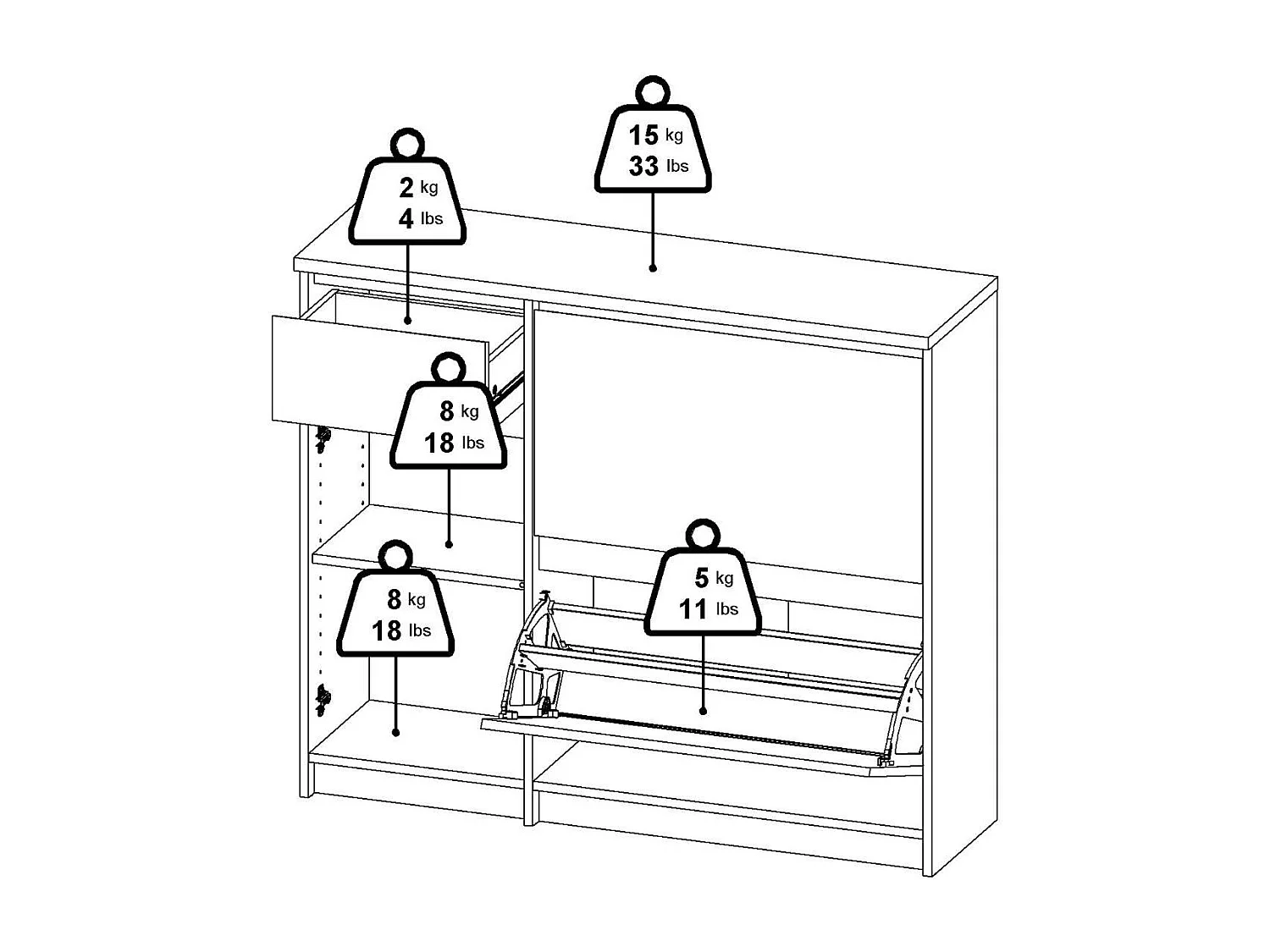 15 kg
33 lbs

2 kg
4 lbs

8 kg
18 lbs

8 kg
18 lbs

5 kg
11 lbs