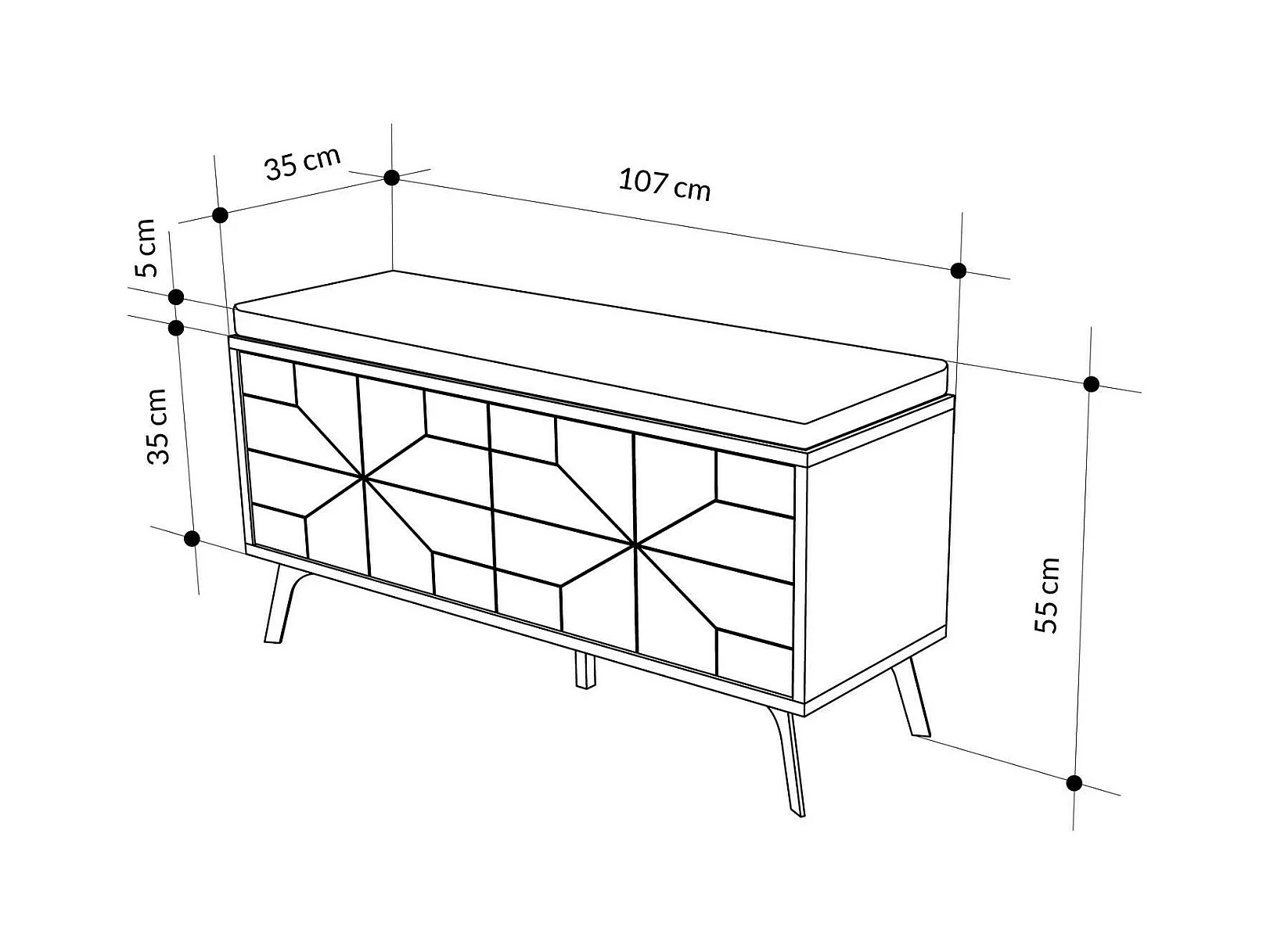 35 cm

107 cm

5 cm

35 cm

55 cm