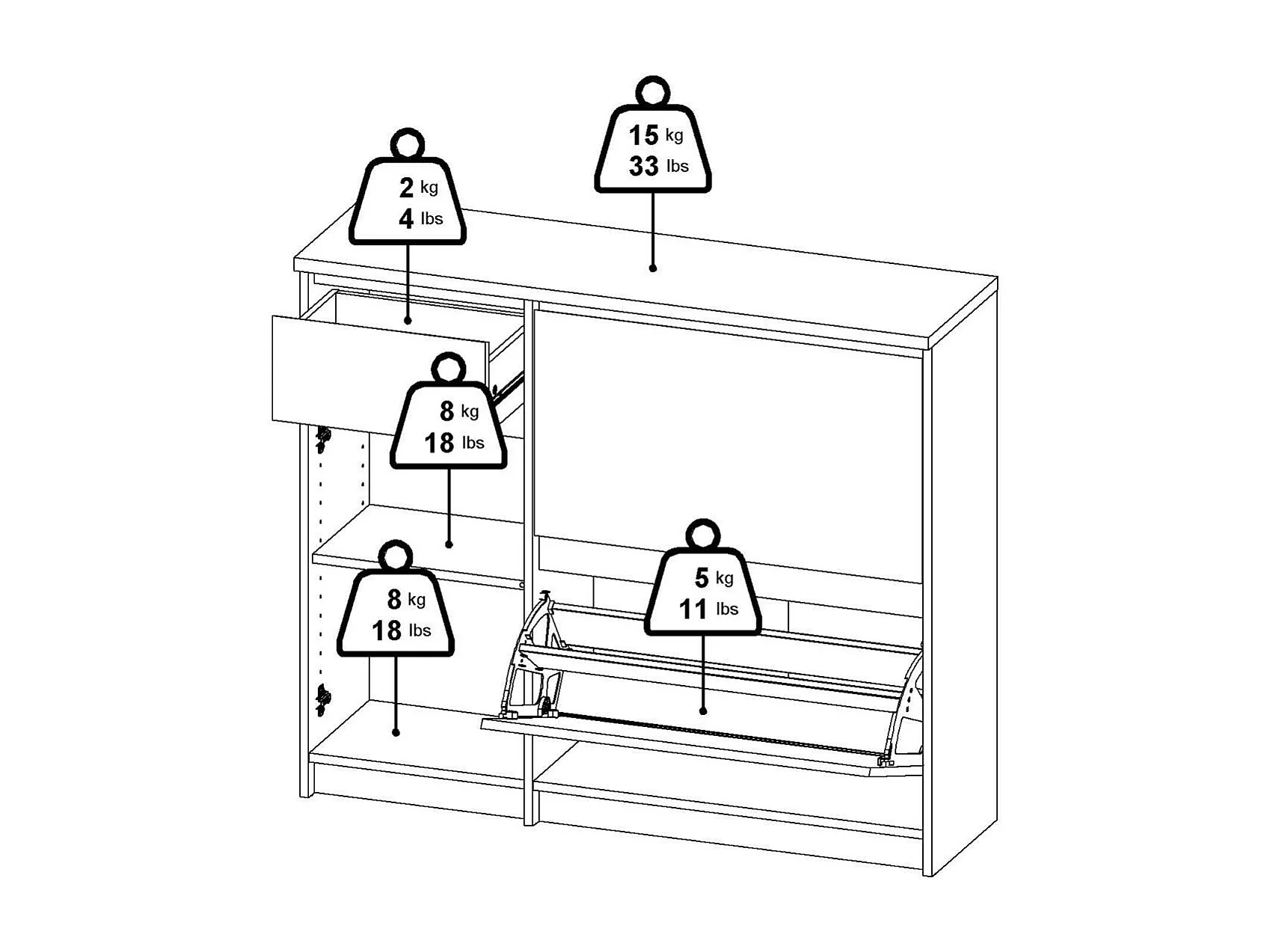 15 kg
33 lbs

2 kg
4 lbs

8 kg
18 lbs

8 kg
18 lbs

5 kg
11 lbs