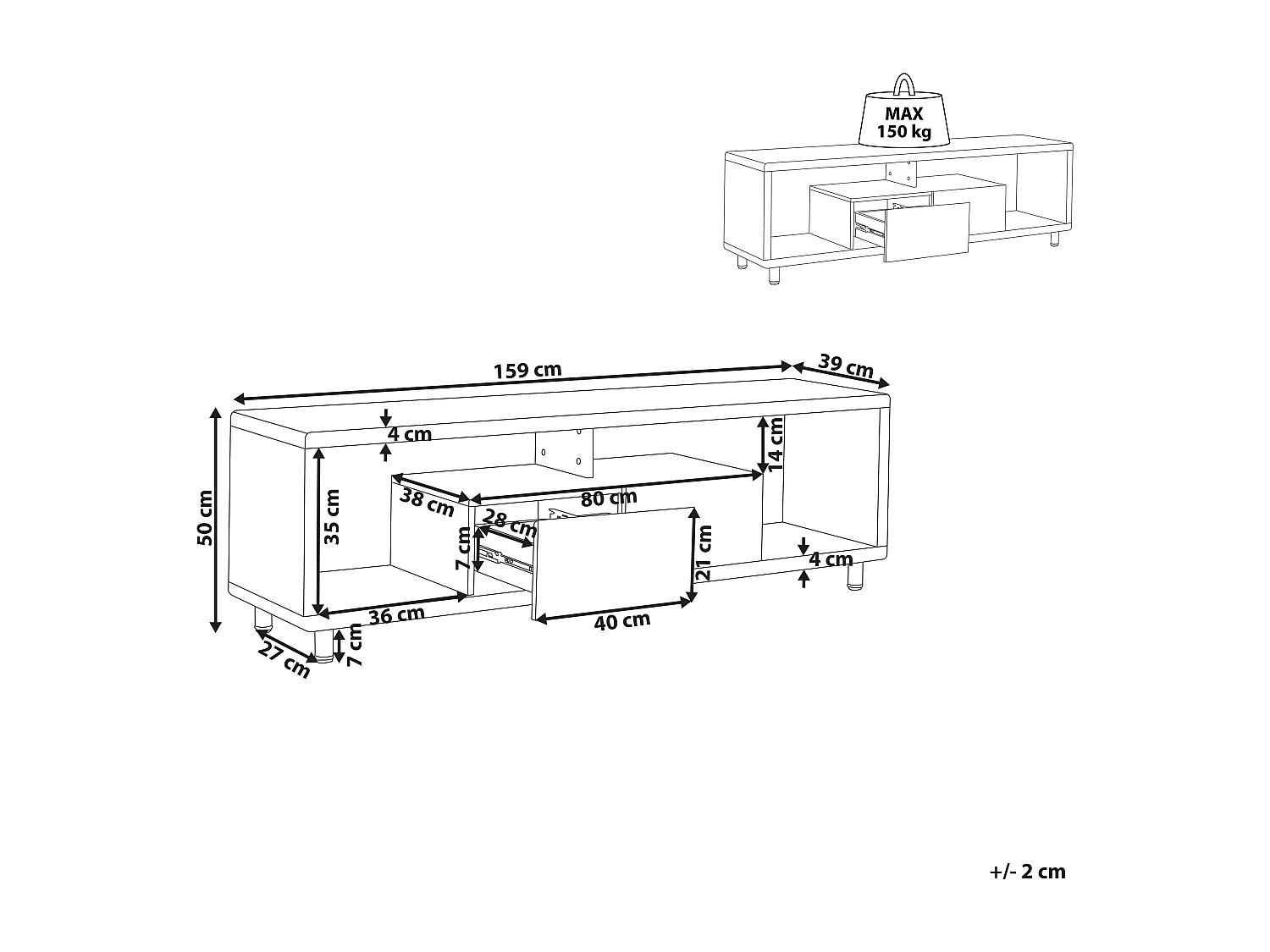 MAX
150 kg

159 cm
39 cm
4 cm
14 cm
50 cm
35 cm
38 cm
80 cm
28 cm
7 cm
21 cm
4 cm
36 cm
40 cm
27 cm
7 cm

+/- 2 cm