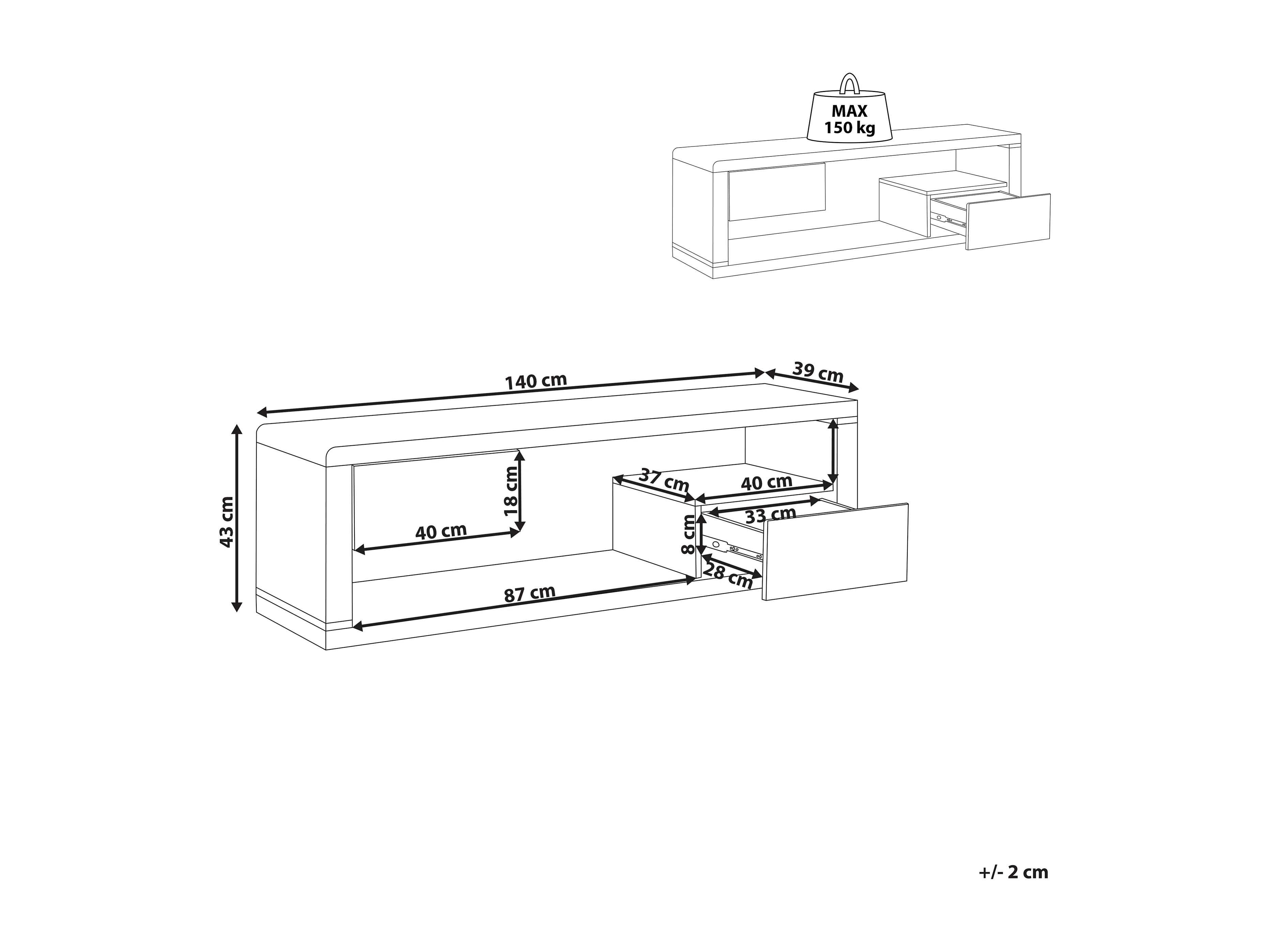 MAX
150 kg

140 cm
39 cm
43 cm
18 cm
40 cm
37 cm
40 cm
33 cm
8 cm
28 cm
87 cm

+/- 2 cm