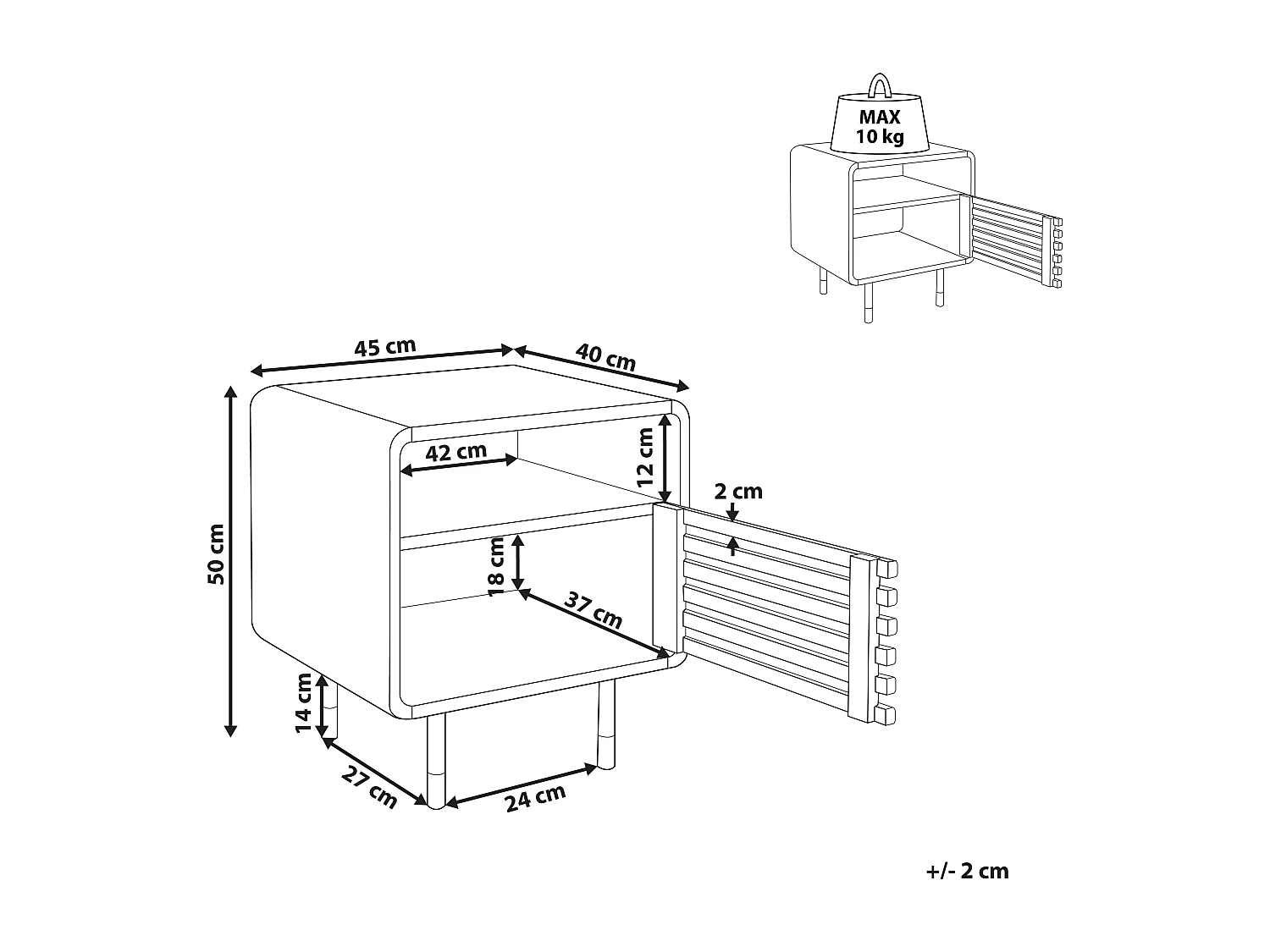 MAX
10 kg

45 cm
40 cm
50 cm
42 cm
12 cm
2 cm
18 cm
37 cm
14 cm
27 cm
24 cm

+/- 2 cm