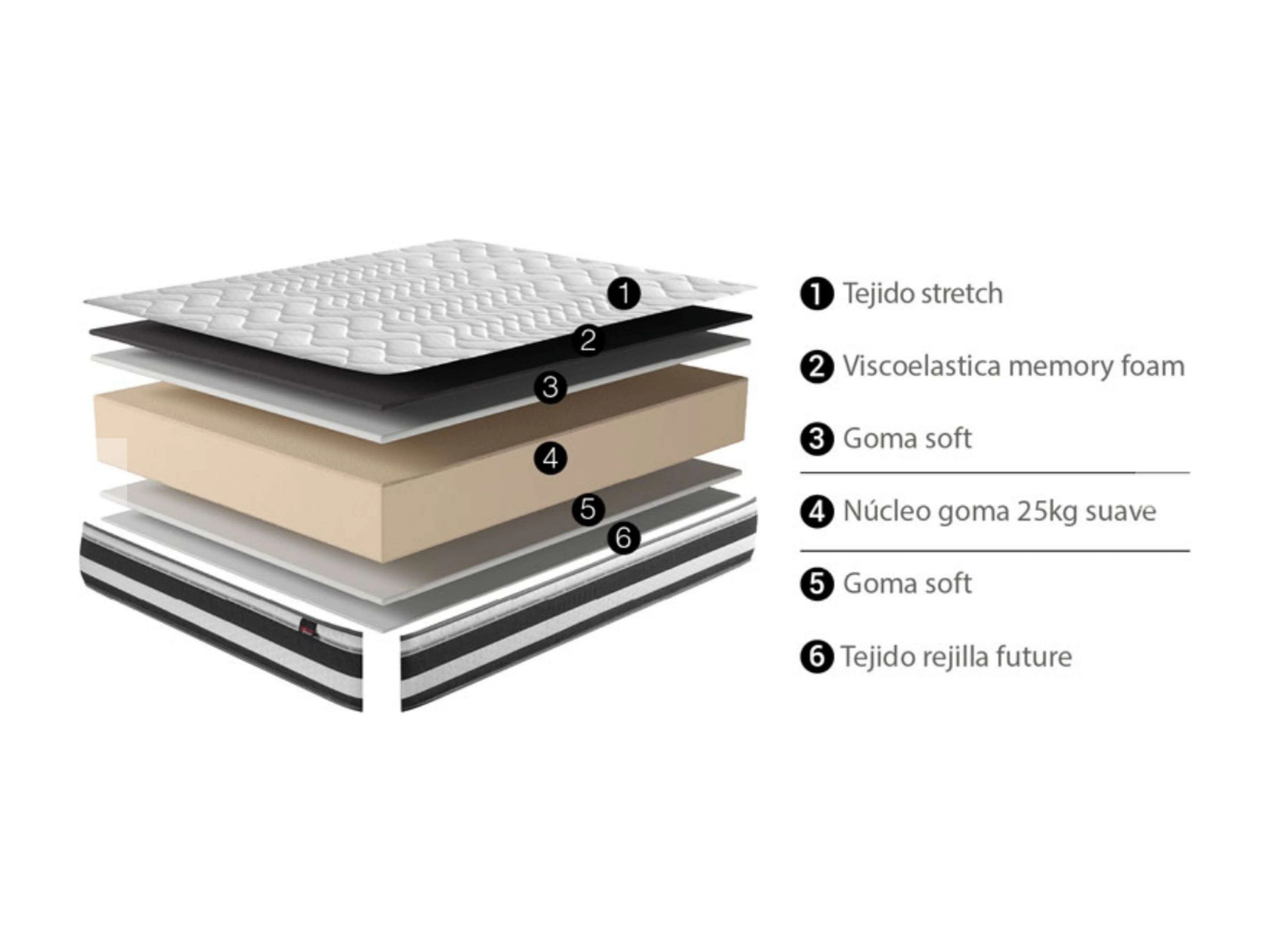 1
2
3
4
5
6

1 Tejido stretch

2 Viscoelastica memory foam

3 Goma soft

4 Núcleo goma 25kg suave

5 Goma soft

6 Tejido rejilla future