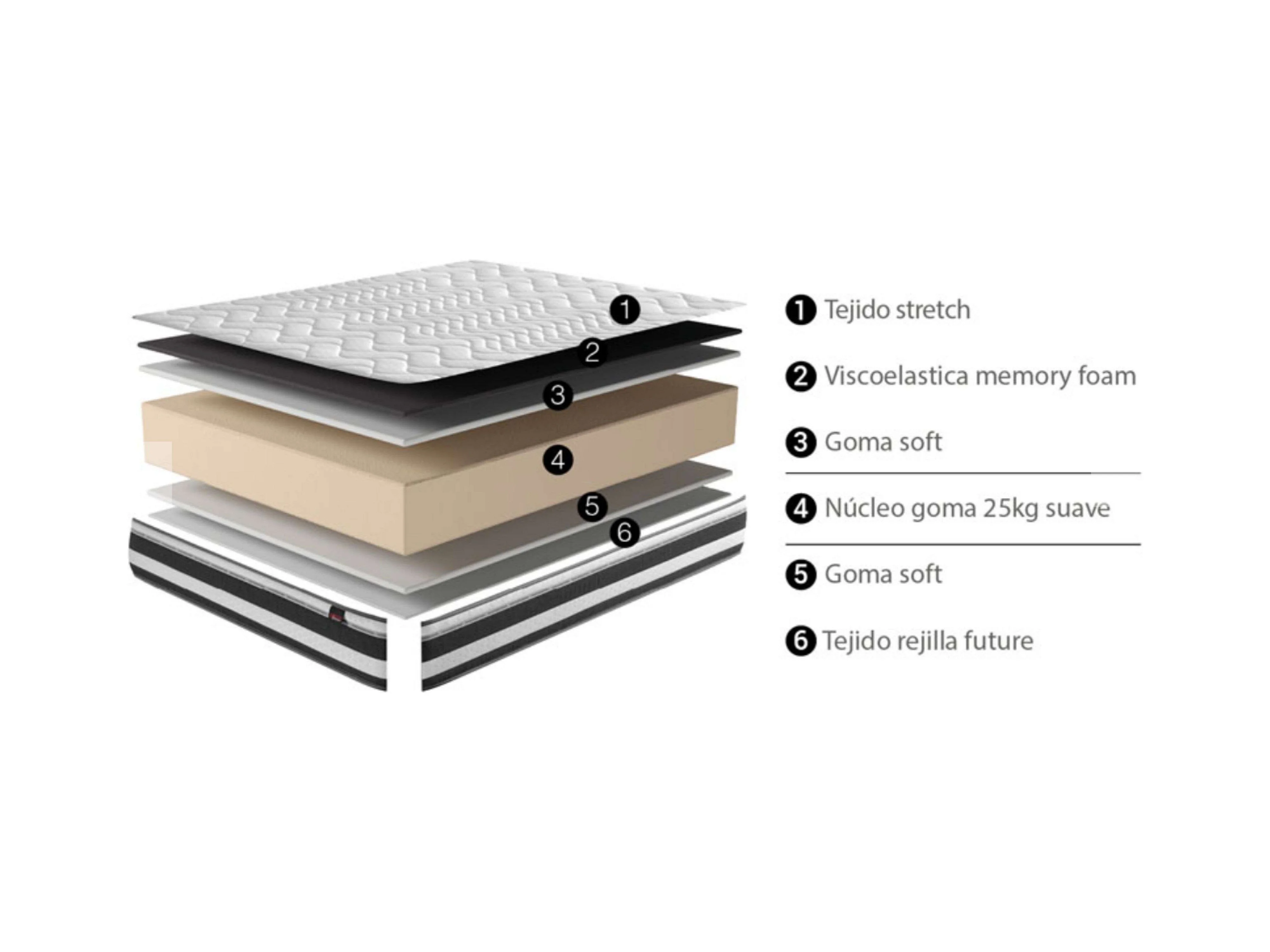 1
2
3
4
5
6

1 Tejido stretch

2 Viscoelastica memory foam

3 Goma soft

4 Núcleo goma 25kg suave

5 Goma soft

6 Tejido rejilla future