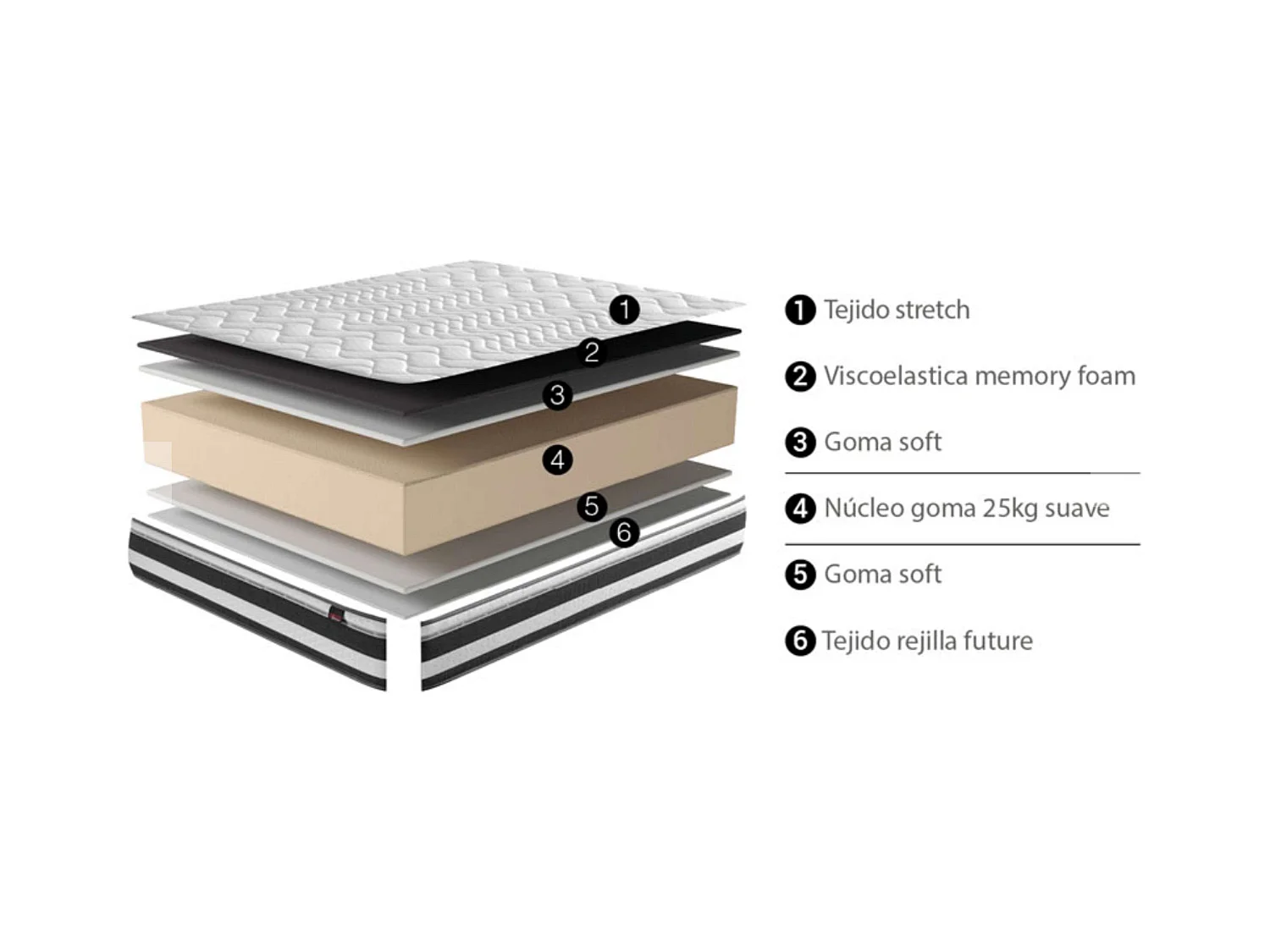 1
2
3
4
5
6

1 Tejido stretch

2 Viscoelastica memory foam

3 Goma soft

4 Núcleo goma 25kg suave

5 Goma soft

6 Tejido rejilla future