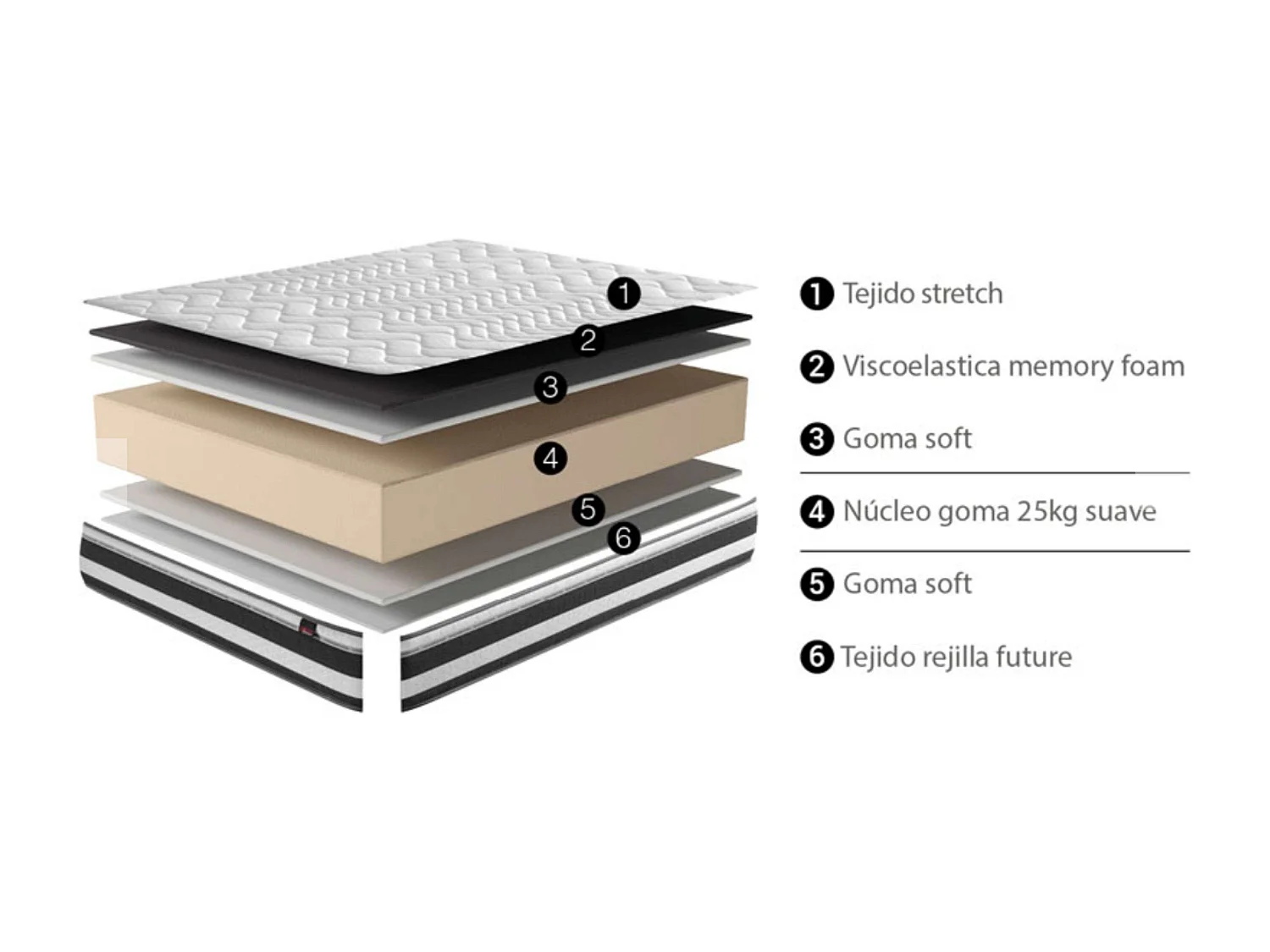 1
2
3
4
5
6

1 Tejido stretch

2 Viscoelastica memory foam

3 Goma soft

4 Núcleo goma 25kg suave

5 Goma soft

6 Tejido rejilla future