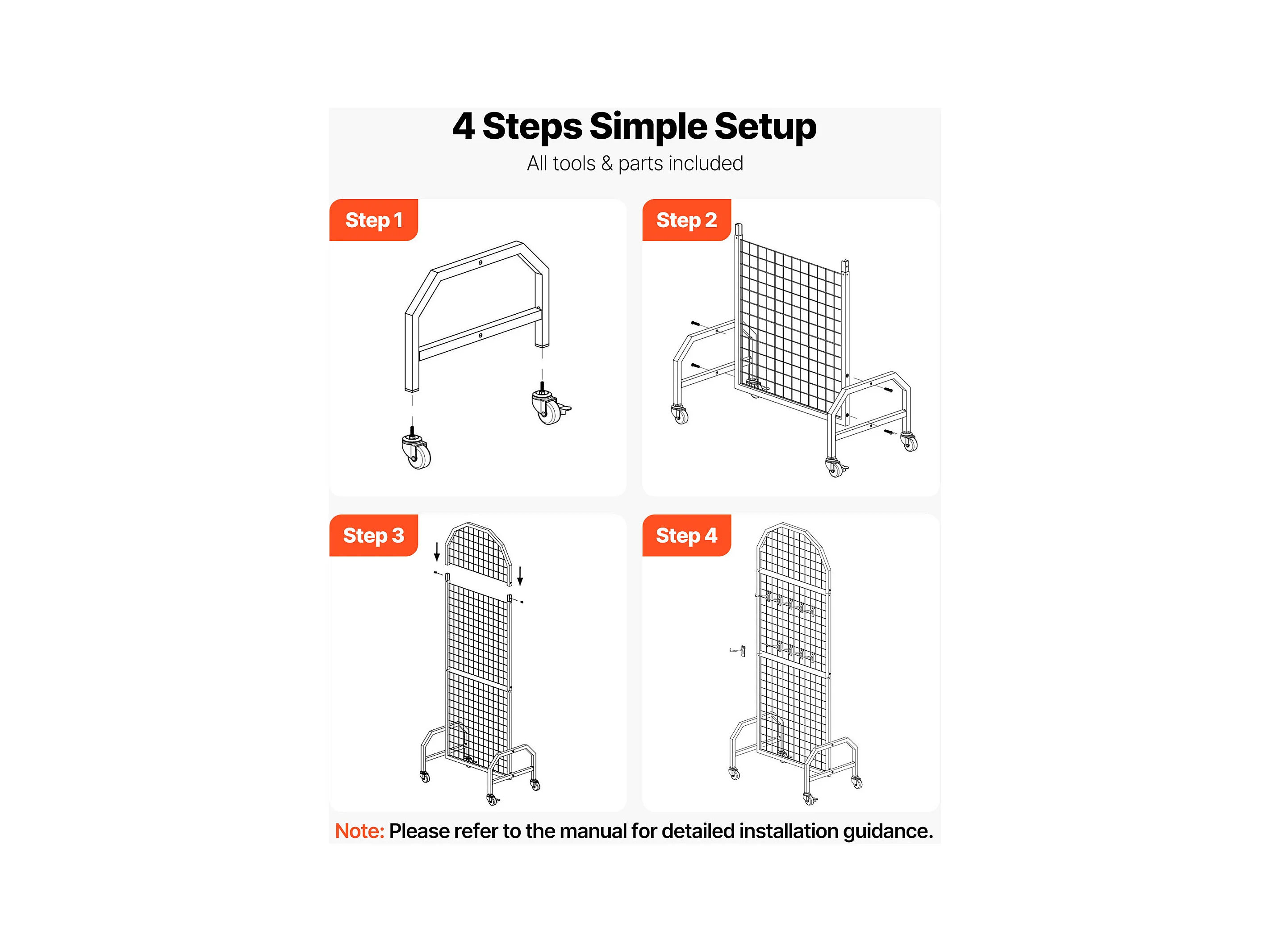 4 Steps Simple Setup

All tools & parts included

Step 1

Step 2

Step 3

Step 4

Note: Please refer to the manual for detailed installation guidance.