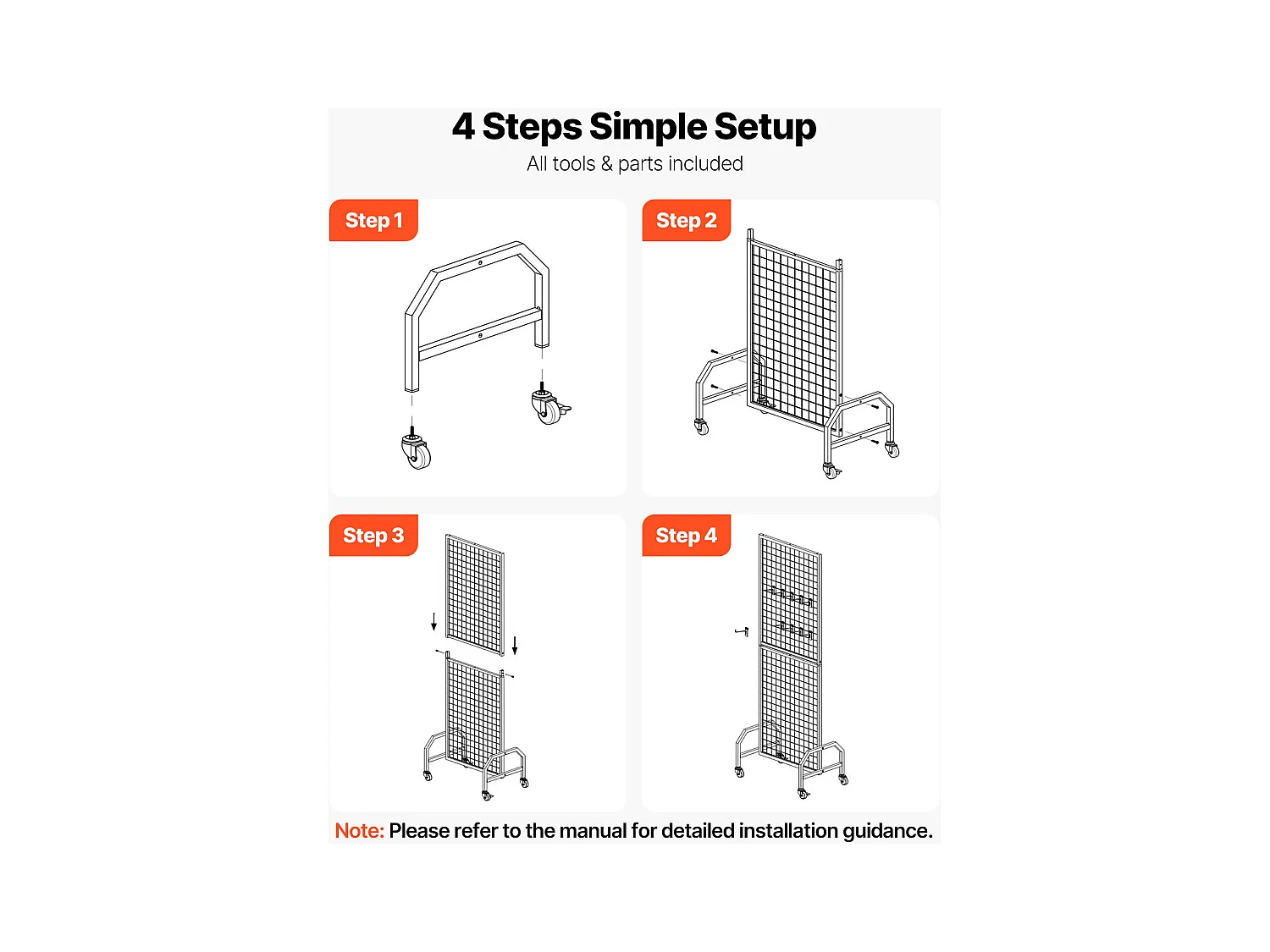 4 Steps Simple Setup
All tools & parts included

Step 1

Step 2

Step 3

Step 4

Note: Please refer to the manual for detailed installation guidance.