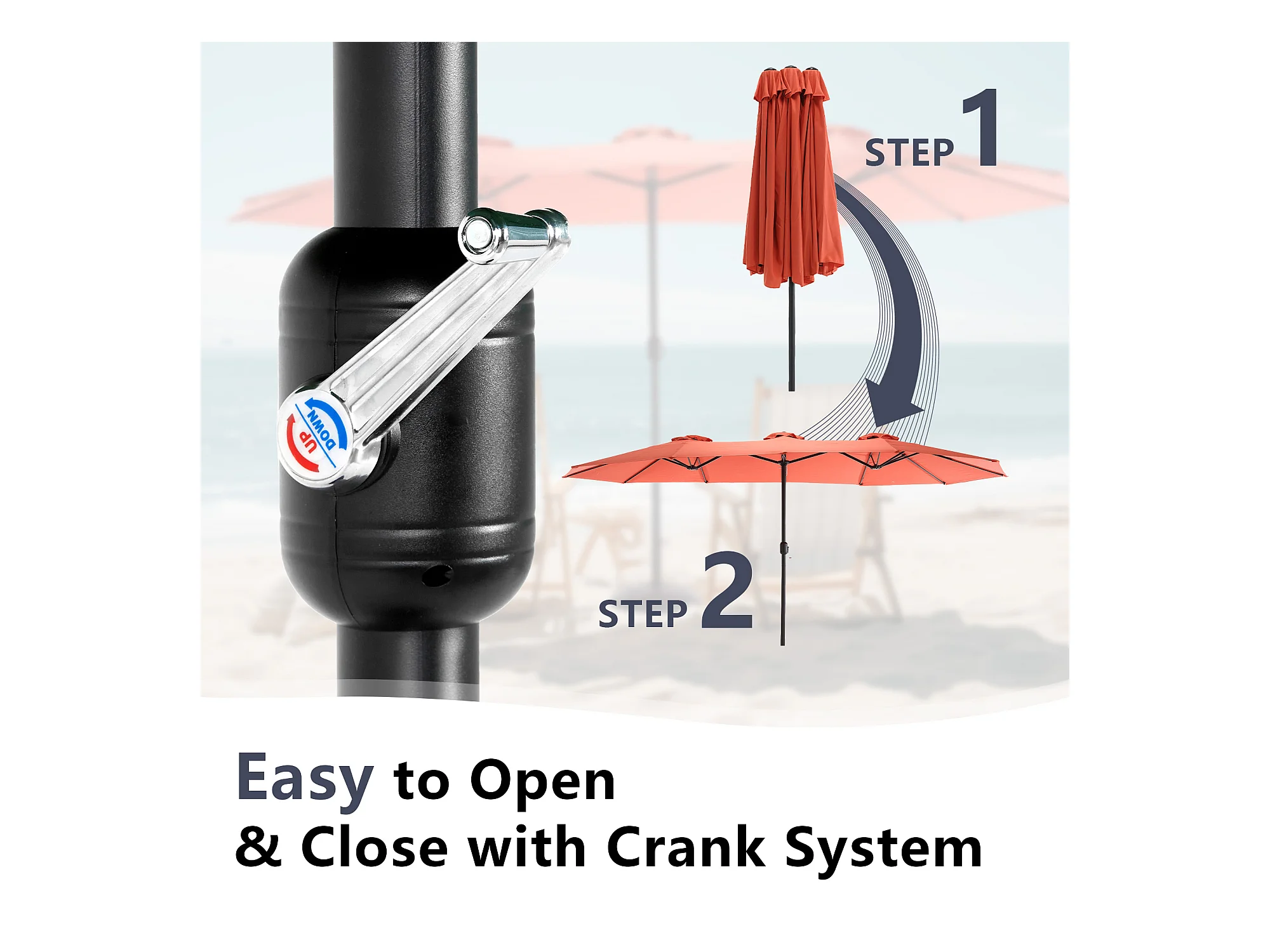 DOWN
UP

STEP 1

STEP 2

Easy to Open
& Close with Crank System