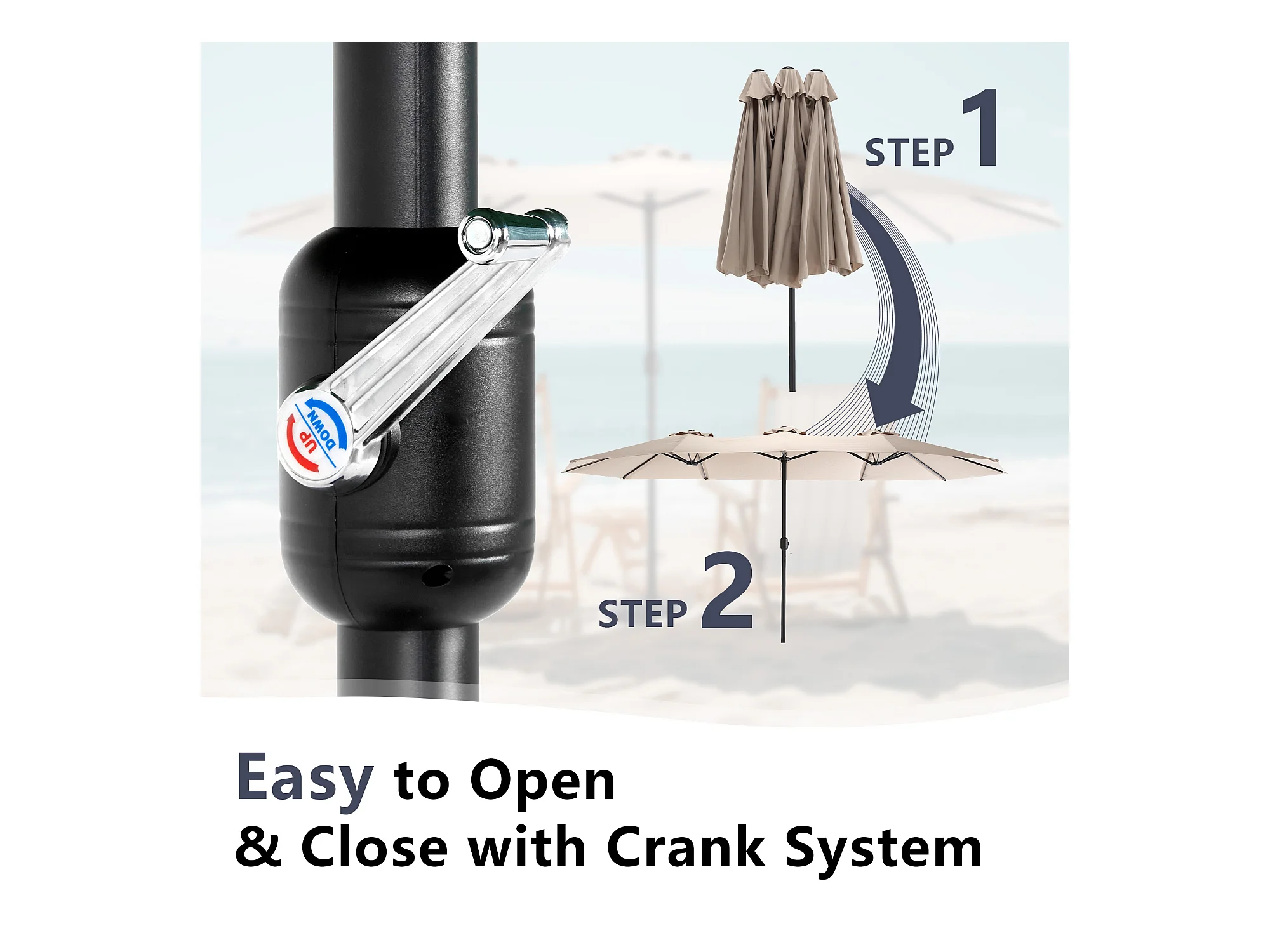 DOWN
UP

STEP 1

STEP 2

Easy to Open
& Close with Crank System