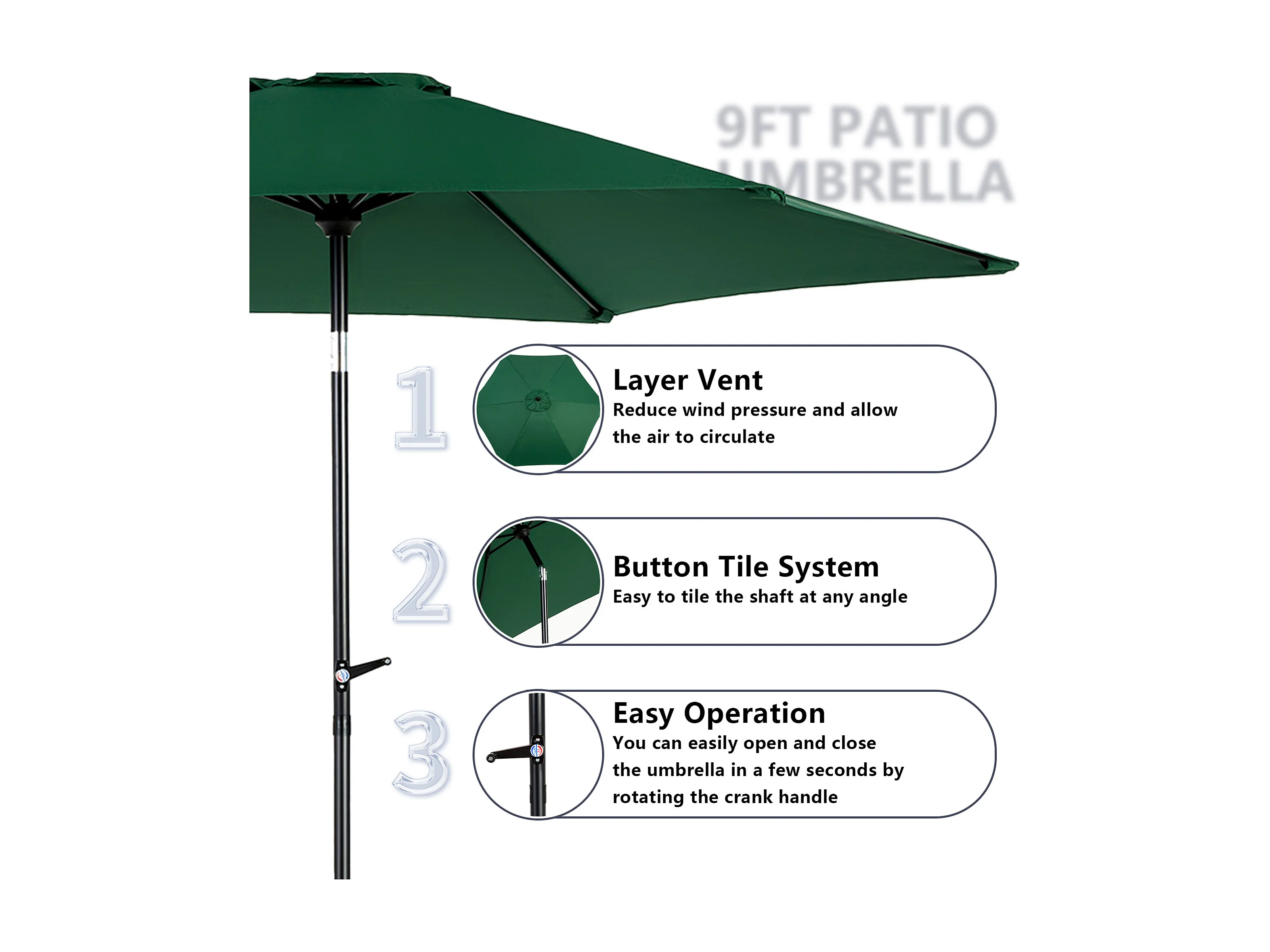 9FT PATIO UMBRELLA

1

Layer Vent
Reduce wind pressure and allow the air to circulate

2

Button Tile System
Easy to tile the shaft at any angle

3

Easy Operation
You can easily open and close the umbrella in a few seconds by rotating the crank handle