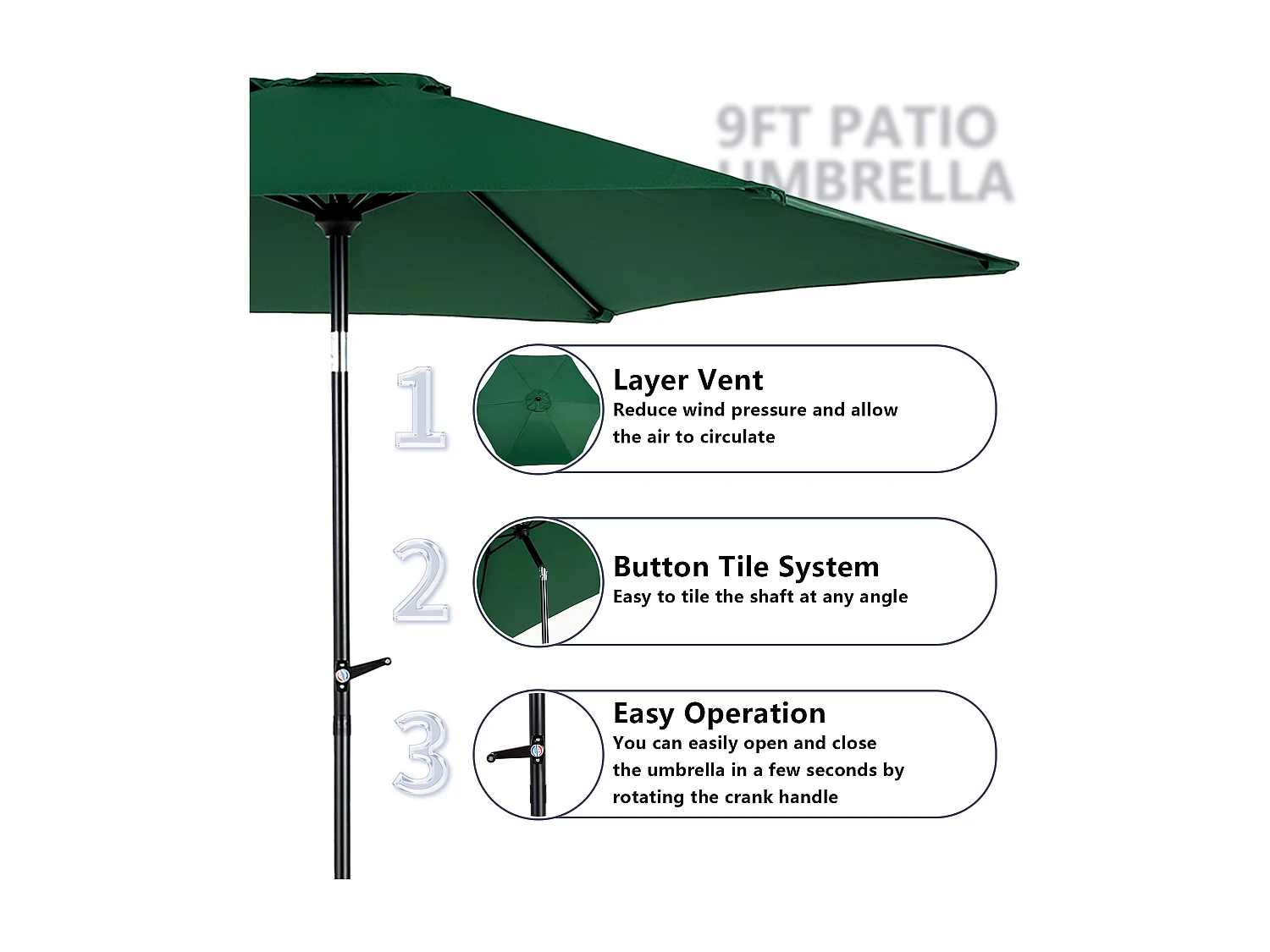 9FT PATIO UMBRELLA

1

Layer Vent
Reduce wind pressure and allow the air to circulate

2

Button Tile System
Easy to tile the shaft at any angle

3

Easy Operation
You can easily open and close the umbrella in a few seconds by rotating the crank handle