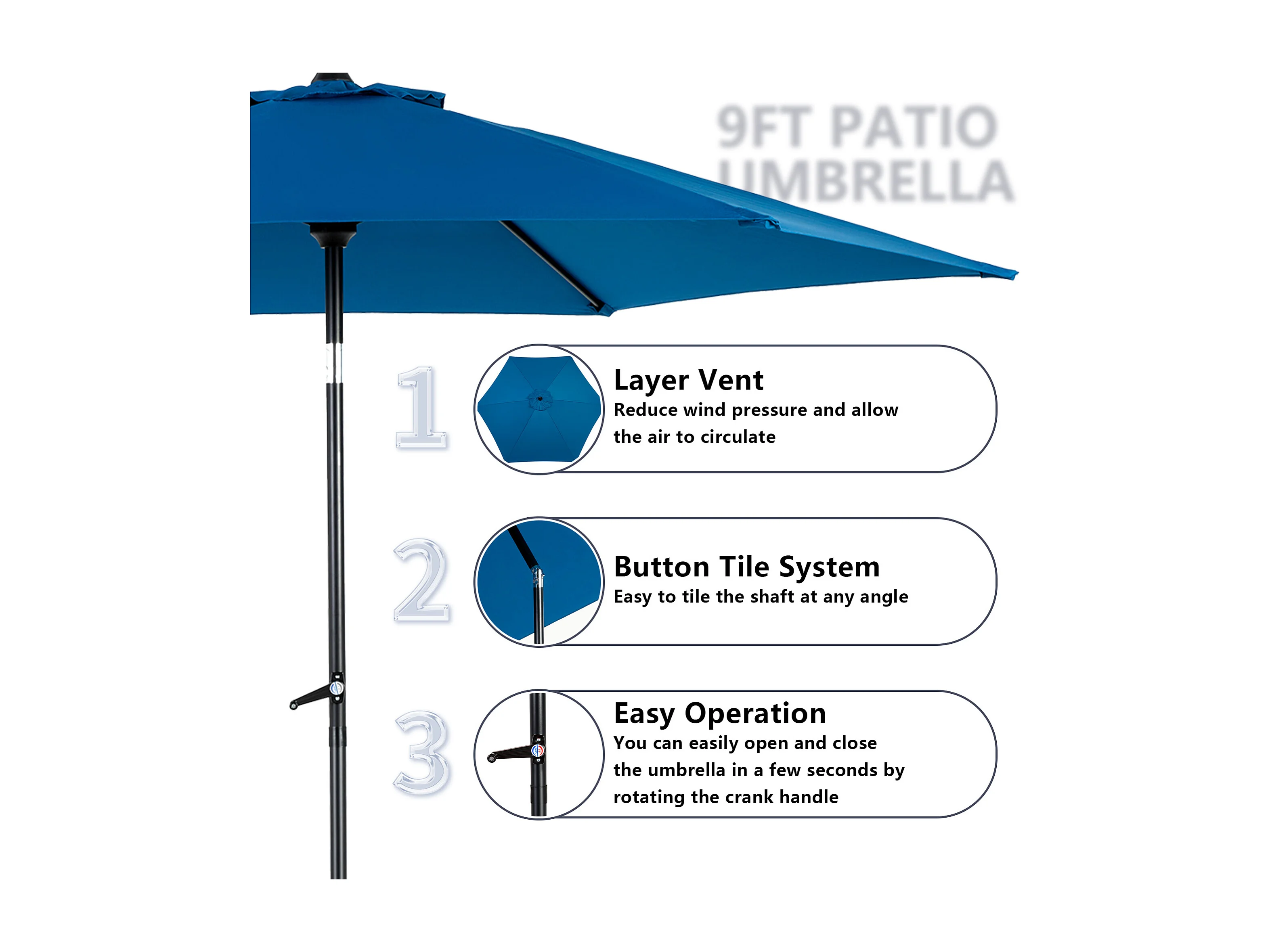 9FT PATIO UMBRELLA

1

Layer Vent
Reduce wind pressure and allow the air to circulate

2

Button Tile System
Easy to tile the shaft at any angle

3

Easy Operation
You can easily open and close the umbrella in a few seconds by rotating the crank handle