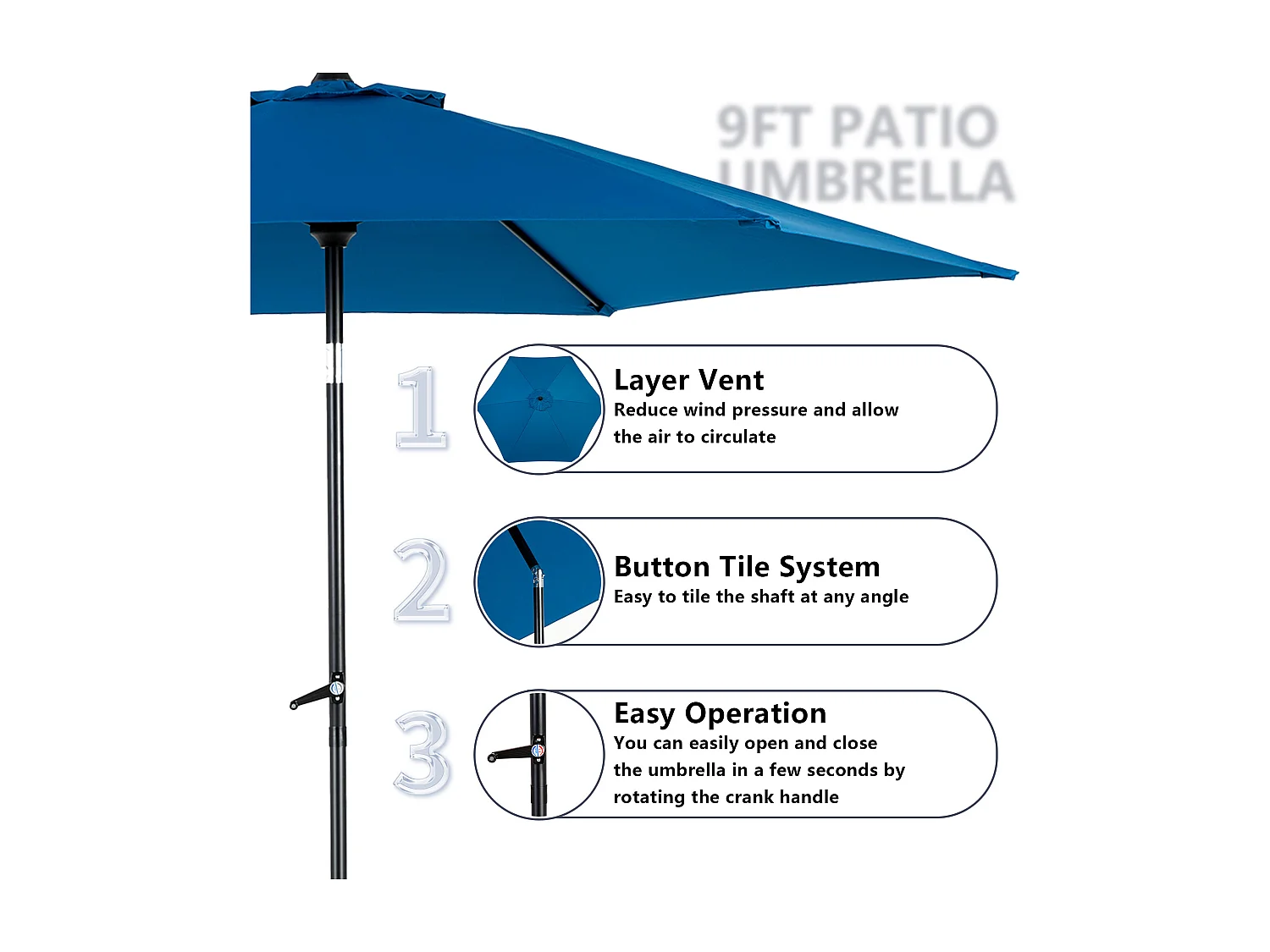 9FT PATIO UMBRELLA

1

Layer Vent
Reduce wind pressure and allow the air to circulate

2

Button Tile System
Easy to tile the shaft at any angle

3

Easy Operation
You can easily open and close the umbrella in a few seconds by rotating the crank handle