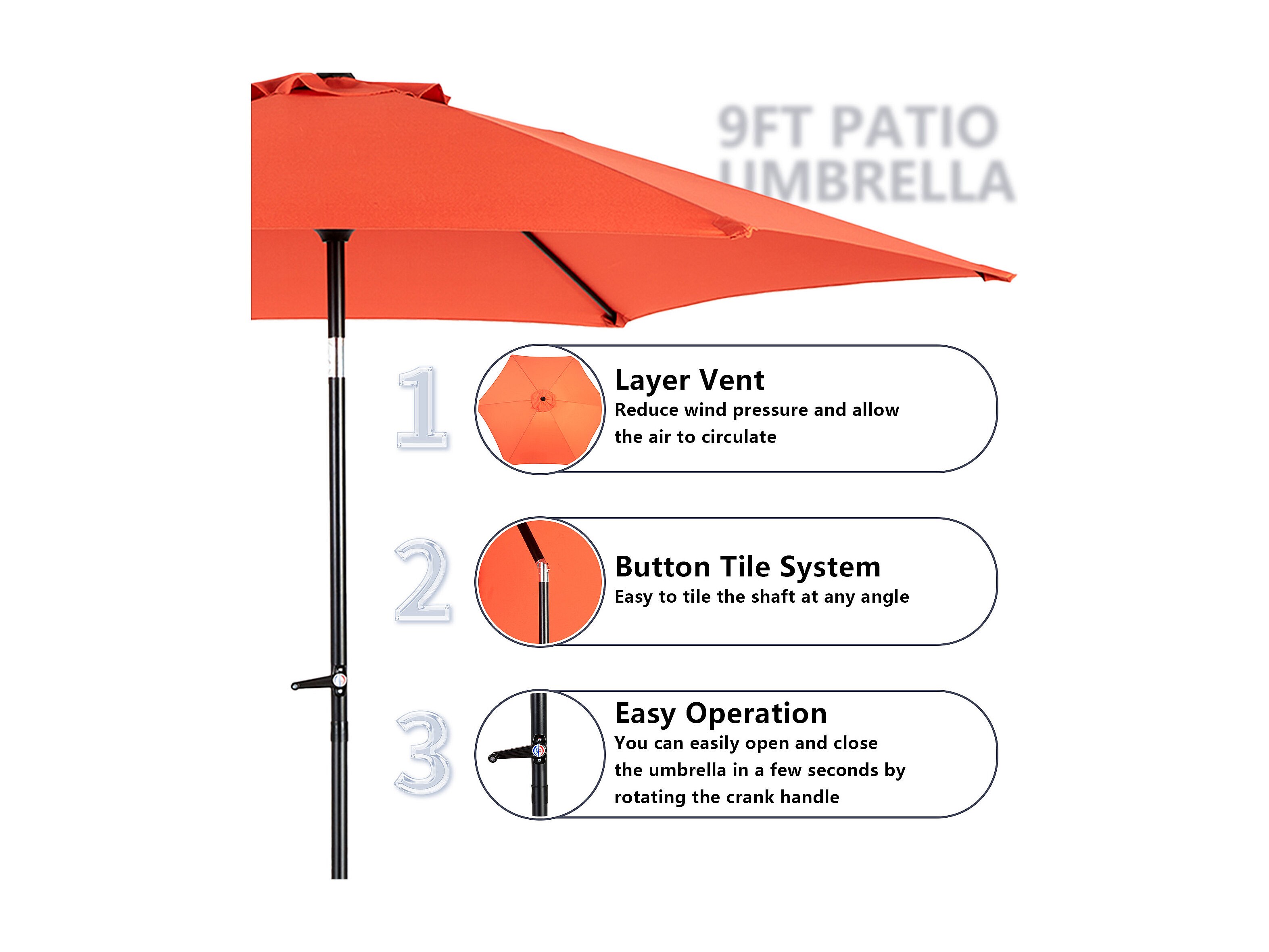 9FT PATIO UMBRELLA

1

Layer Vent
Reduce wind pressure and allow the air to circulate

2

Button Tile System
Easy to tile the shaft at any angle

3

Easy Operation
You can easily open and close the umbrella in a few seconds by rotating the crank handle