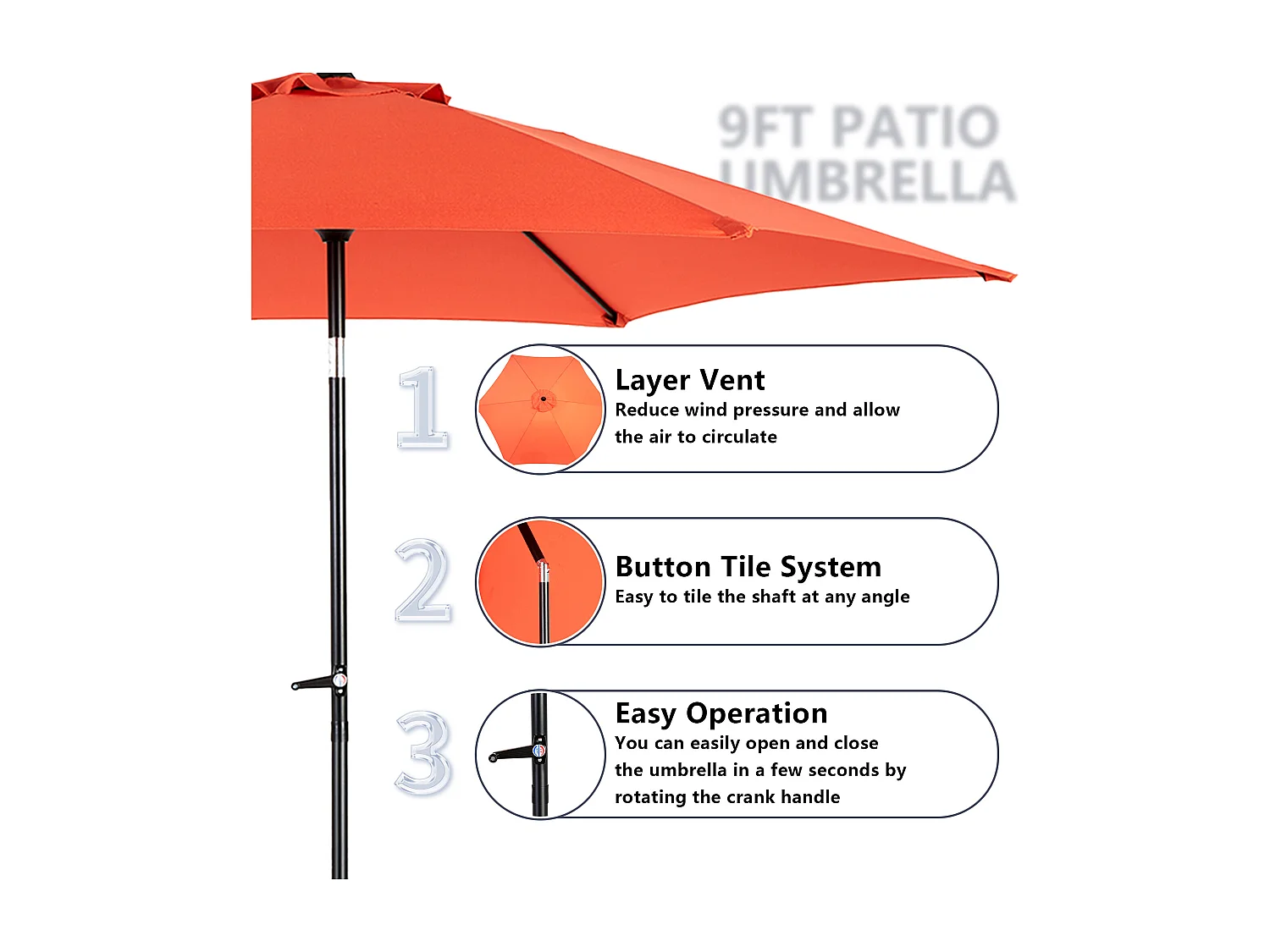 9FT PATIO UMBRELLA

1

Layer Vent
Reduce wind pressure and allow the air to circulate

2

Button Tile System
Easy to tile the shaft at any angle

3

Easy Operation
You can easily open and close the umbrella in a few seconds by rotating the crank handle