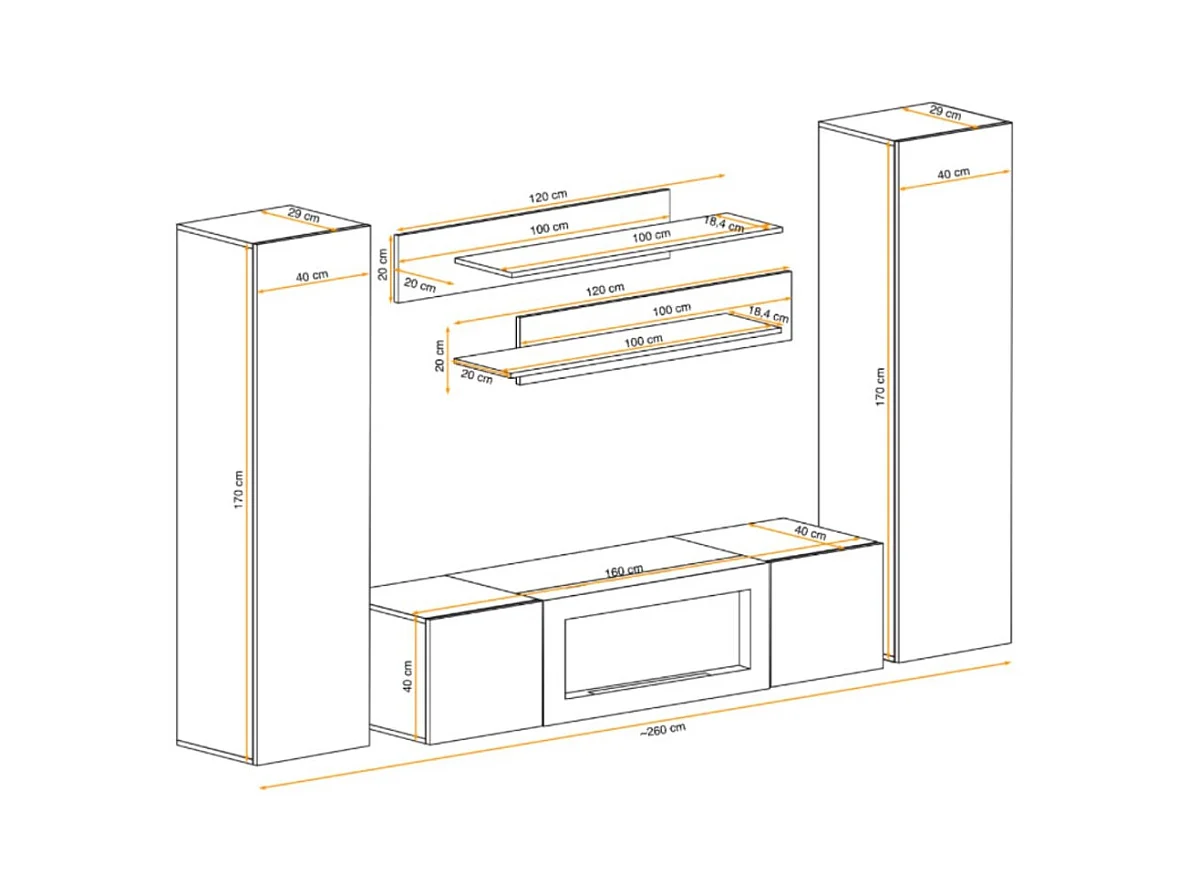 29 cm
40 cm
170 cm
120 cm
100 cm
100 cm
18,4 cm
20 cm
20 cm
120 cm
100 cm
18,4 cm
100 cm
20 cm
20 cm
29 cm
40 cm
170 cm
40 cm
160 cm
40 cm
~260 cm