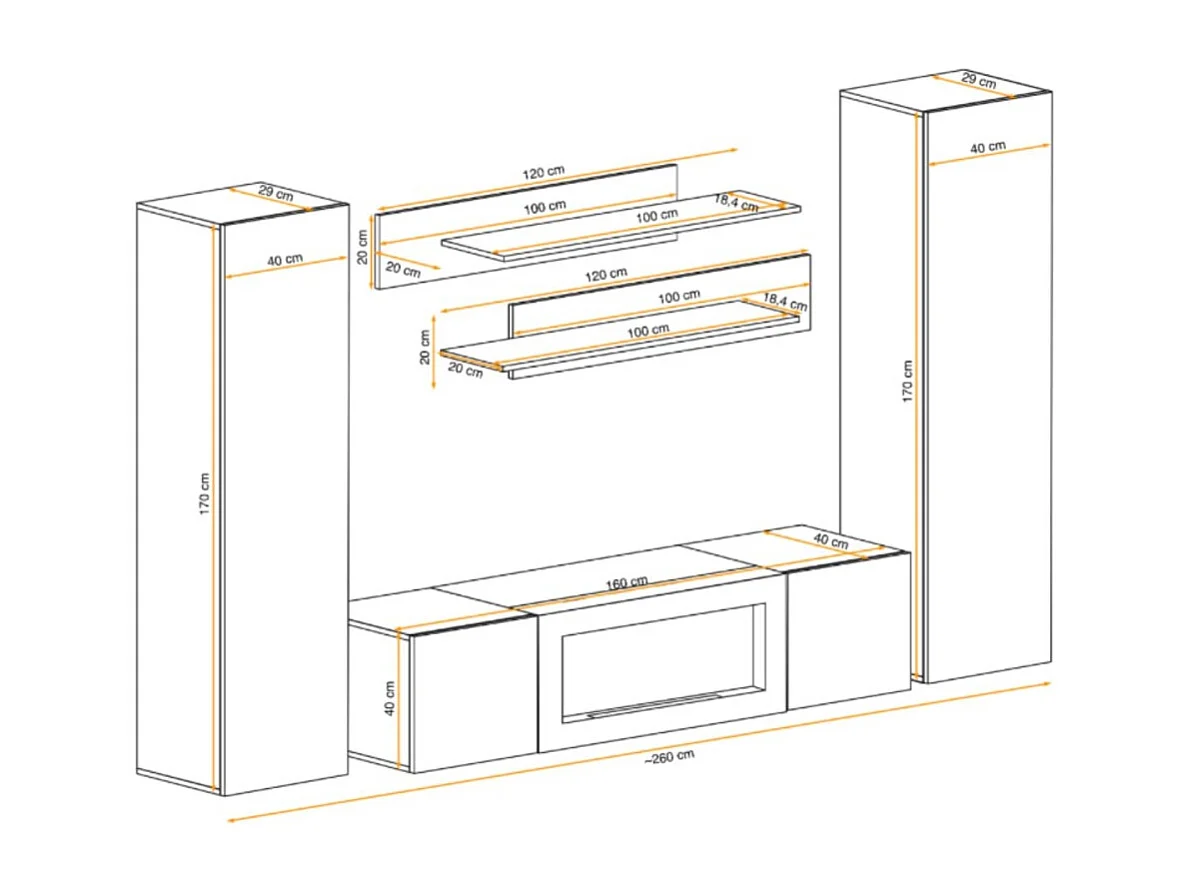 29 cm
40 cm
170 cm
120 cm
100 cm
100 cm
18,4 cm
20 cm
20 cm
120 cm
100 cm
18,4 cm
100 cm
20 cm
20 cm
29 cm
40 cm
170 cm
40 cm
160 cm
40 cm
~260 cm