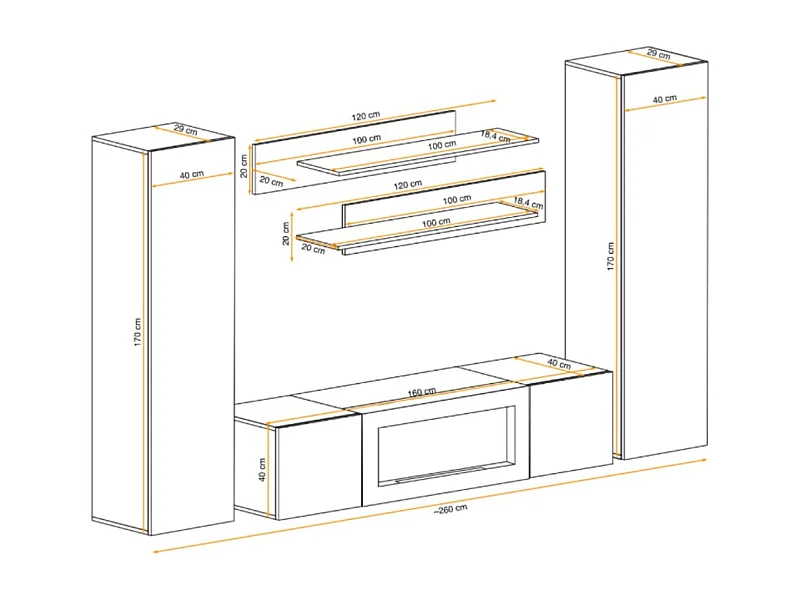 29 cm
40 cm
170 cm
120 cm
100 cm
100 cm
18,4 cm
20 cm
20 cm
120 cm
100 cm
18,4 cm
100 cm
20 cm
20 cm
29 cm
40 cm
170 cm
40 cm
160 cm
40 cm
~260 cm