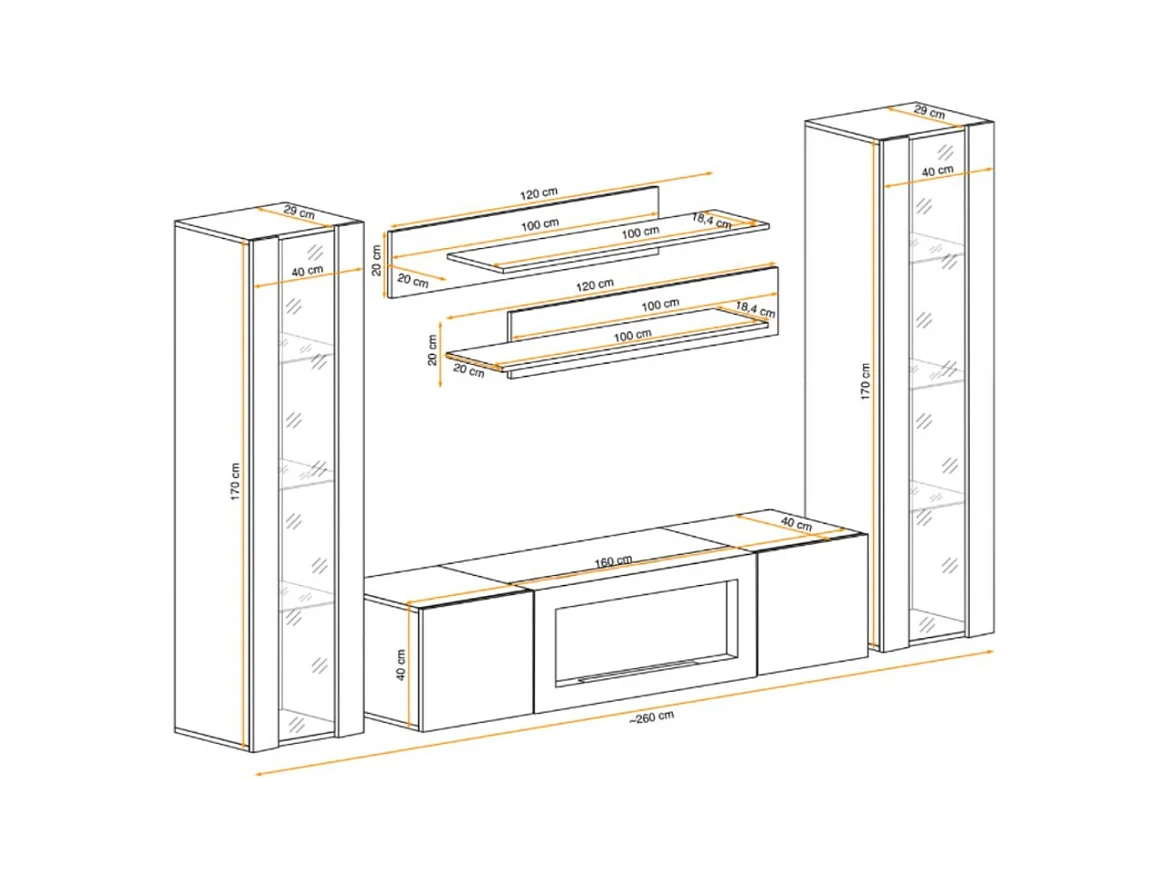 29 cm
40 cm
170 cm
120 cm
100 cm
100 cm
18,4 cm
20 cm
20 cm
120 cm
100 cm
18,4 cm
100 cm
20 cm
20 cm
29 cm
40 cm
170 cm
40 cm
160 cm
40 cm
~260 cm