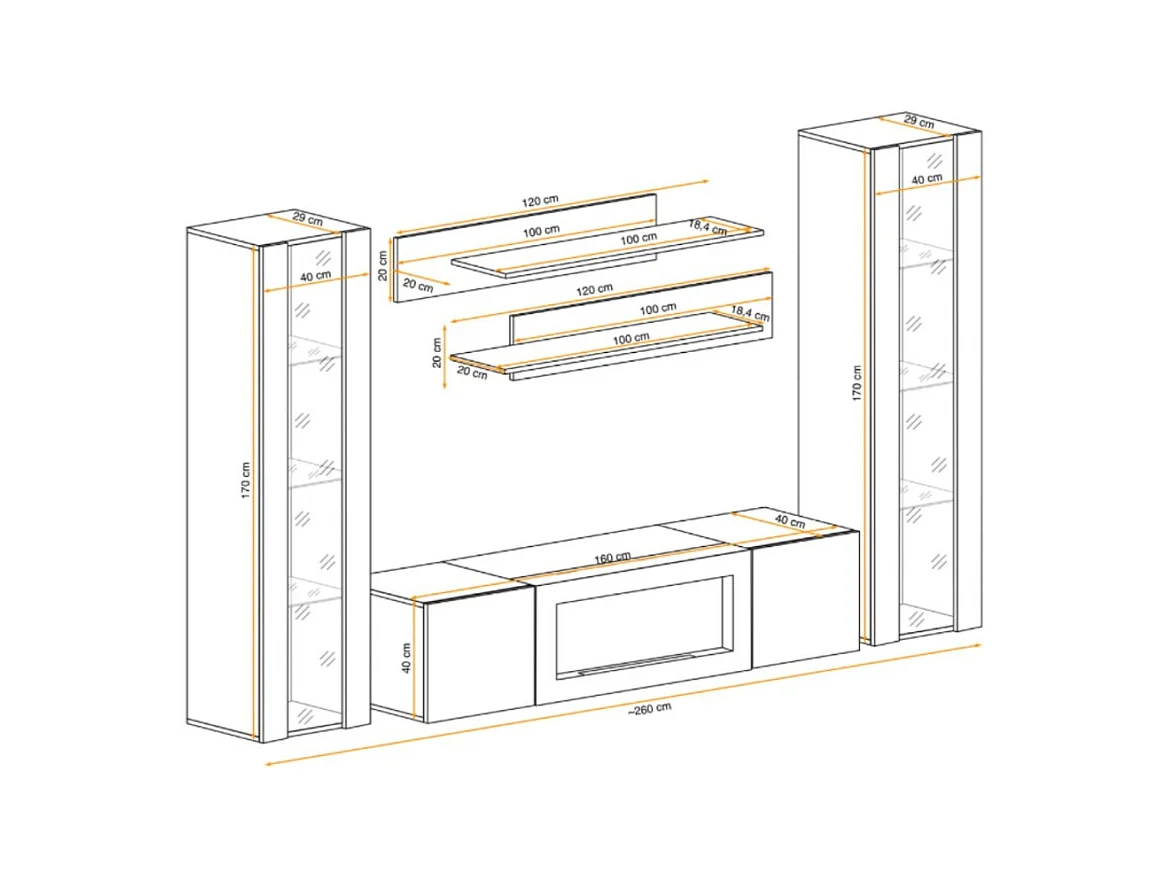 29 cm
40 cm
170 cm
120 cm
100 cm
100 cm
18,4 cm
20 cm
20 cm
120 cm
100 cm
18,4 cm
100 cm
20 cm
20 cm
29 cm
40 cm
170 cm
40 cm
160 cm
40 cm
~260 cm