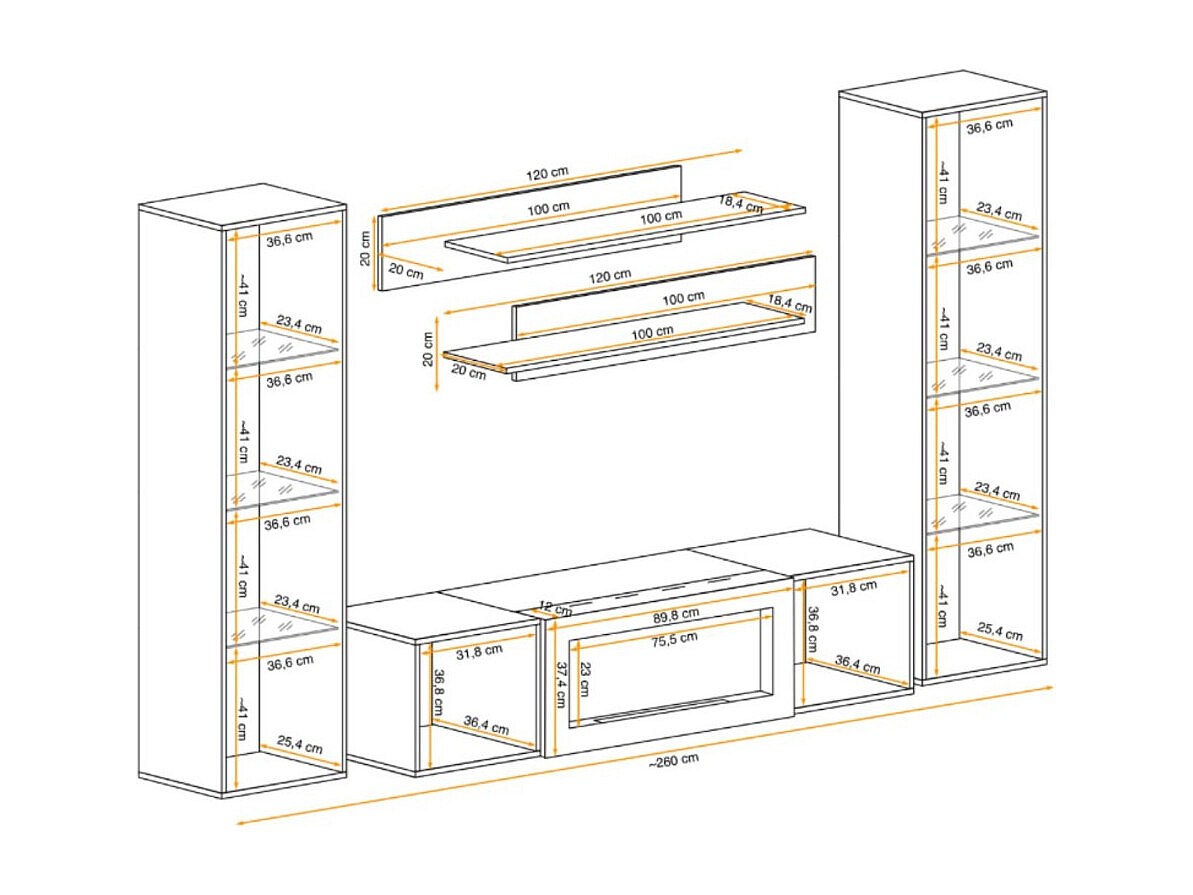 36,6 cm
~41 cm
23,4 cm
36,6 cm
~41 cm
23,4 cm
36,6 cm
~41 cm
23,4 cm
36,6 cm
~41 cm
25,4 cm

120 cm
100 cm
100 cm
18,4 cm
20 cm
20 cm

120 cm
100 cm
18,4 cm
100 cm
20 cm
20 cm

36,6 cm
~41 cm
23,4 cm
36,6 cm
~41 cm
23,4 cm
36,6 cm
~41 cm
23,4 cm
36,6 cm
~41 cm
25,4 cm

31,8 cm
36,8 cm
36,4 cm
12 cm
89,8 cm
75,5 cm
37,4 cm
23 cm
31,8 cm
36,8 cm
36,4 cm
~260 cm