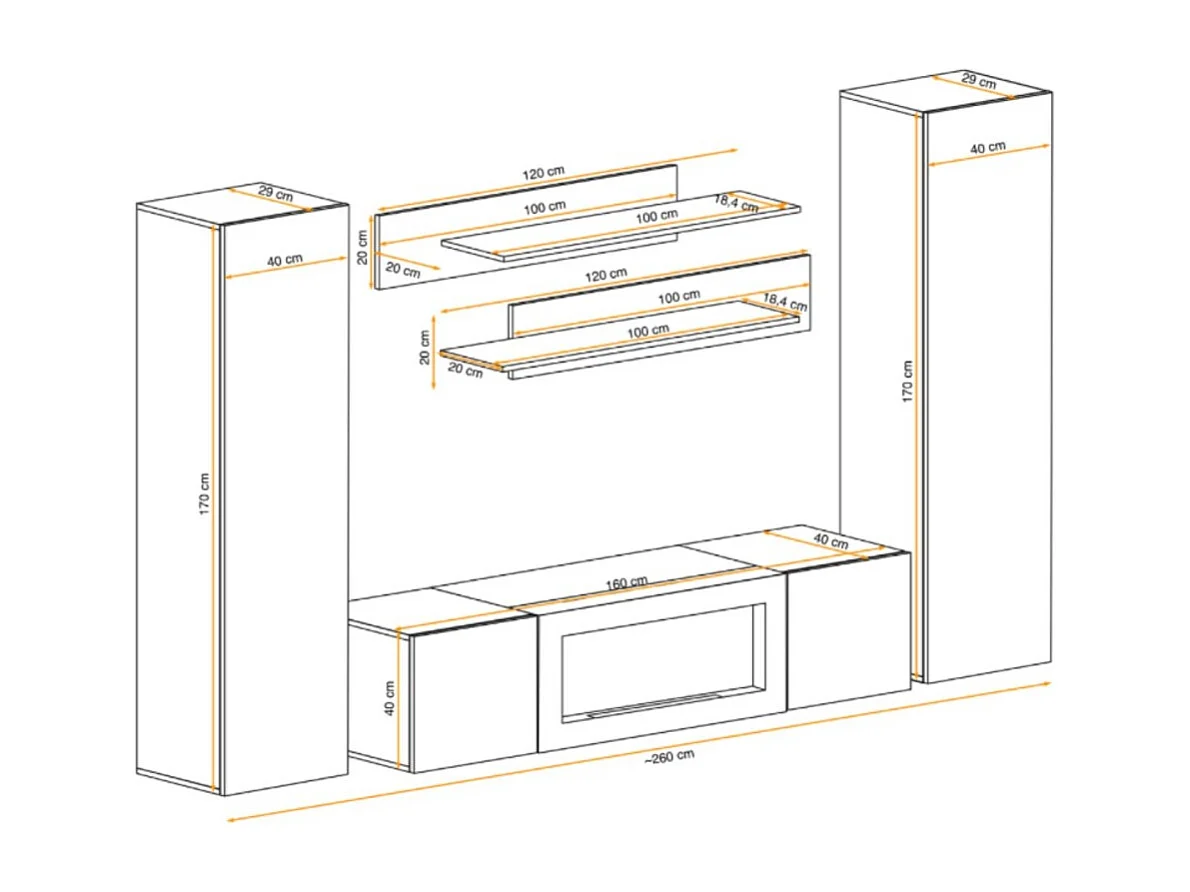 29 cm
40 cm
170 cm
120 cm
100 cm
100 cm
18,4 cm
20 cm
20 cm
120 cm
100 cm
18,4 cm
100 cm
20 cm
20 cm
29 cm
40 cm
170 cm
40 cm
160 cm
40 cm
~260 cm