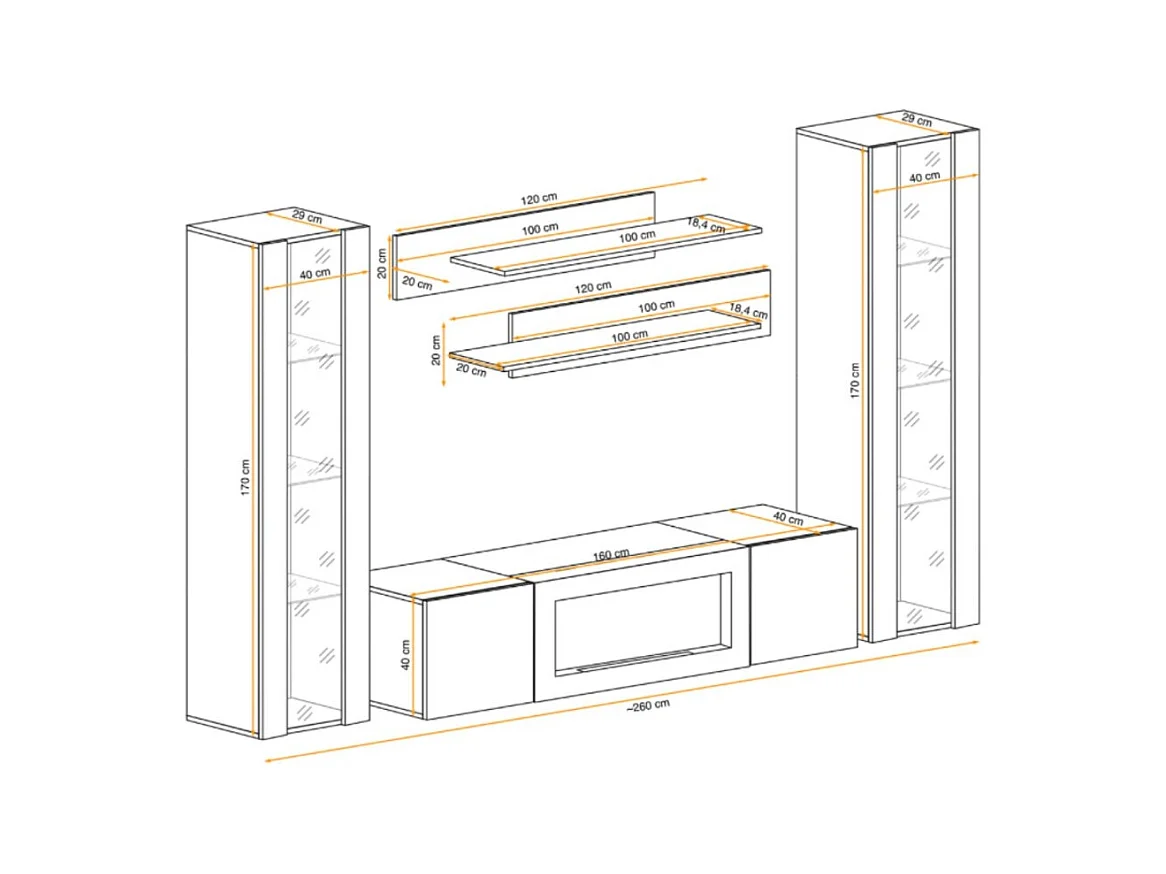 29 cm
40 cm
170 cm
120 cm
100 cm
100 cm
18,4 cm
20 cm
20 cm
120 cm
100 cm
18,4 cm
100 cm
20 cm
20 cm
29 cm
40 cm
170 cm
40 cm
160 cm
40 cm
~260 cm