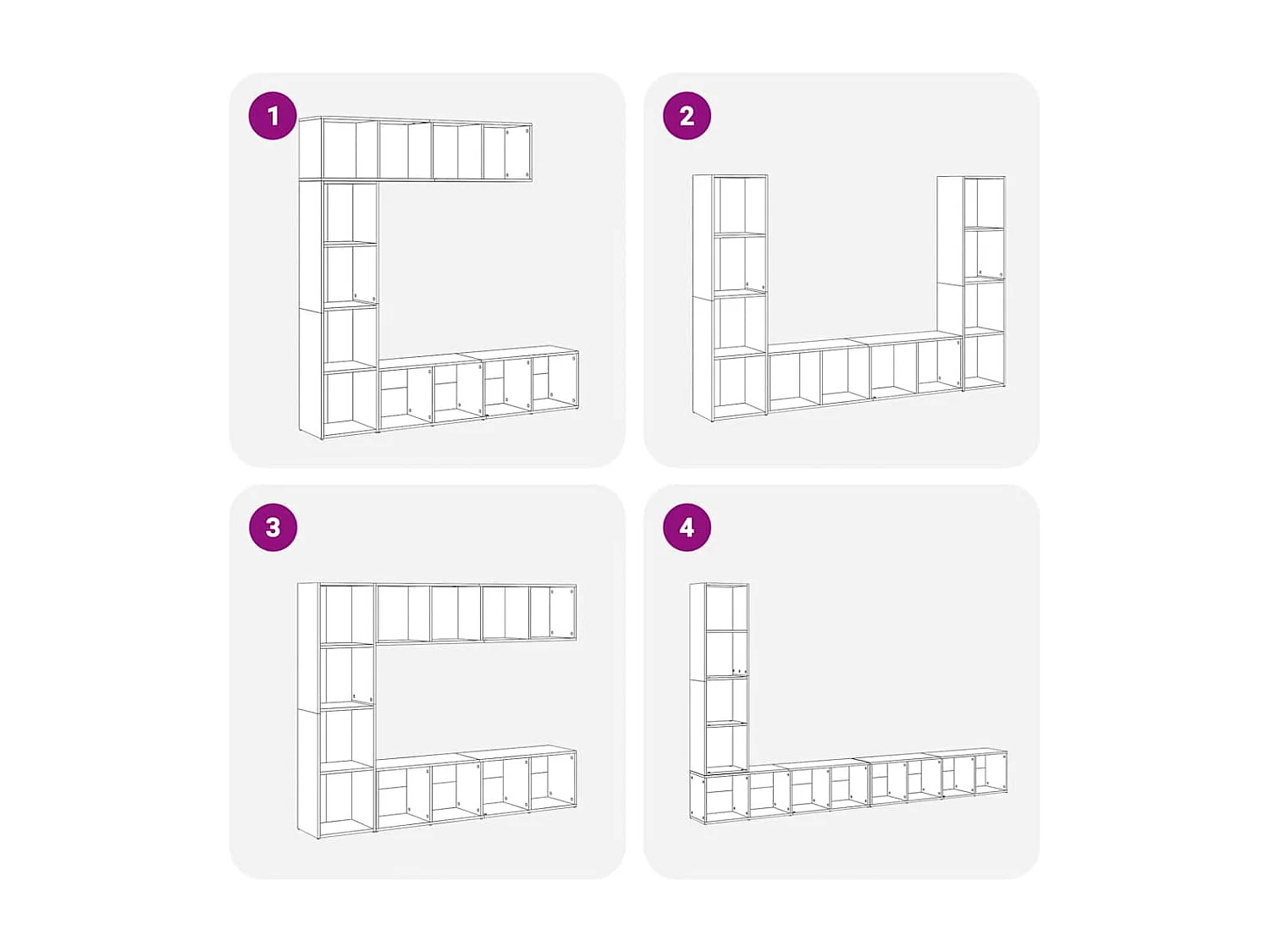 1

2

3

4