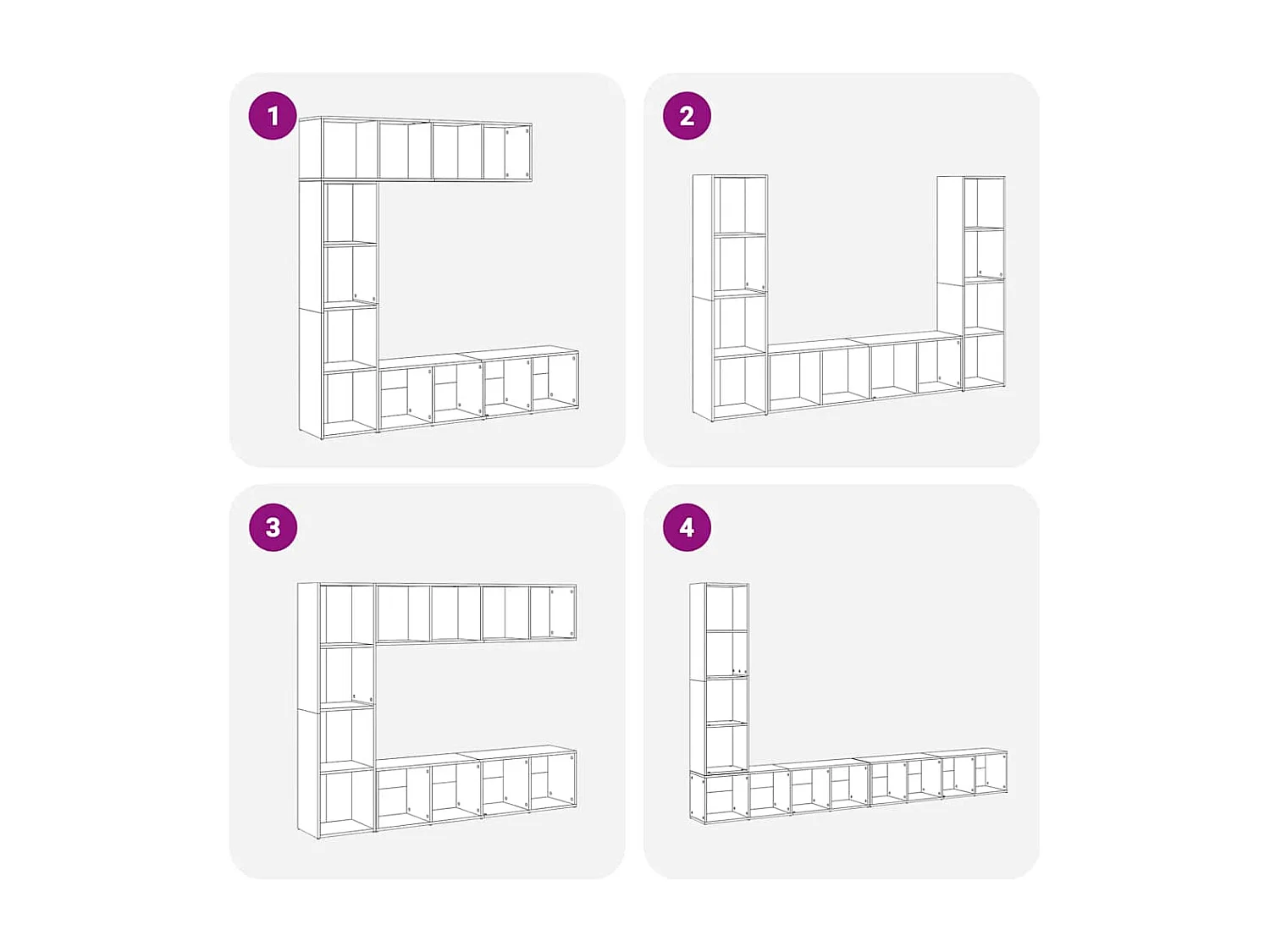 1

2

3

4