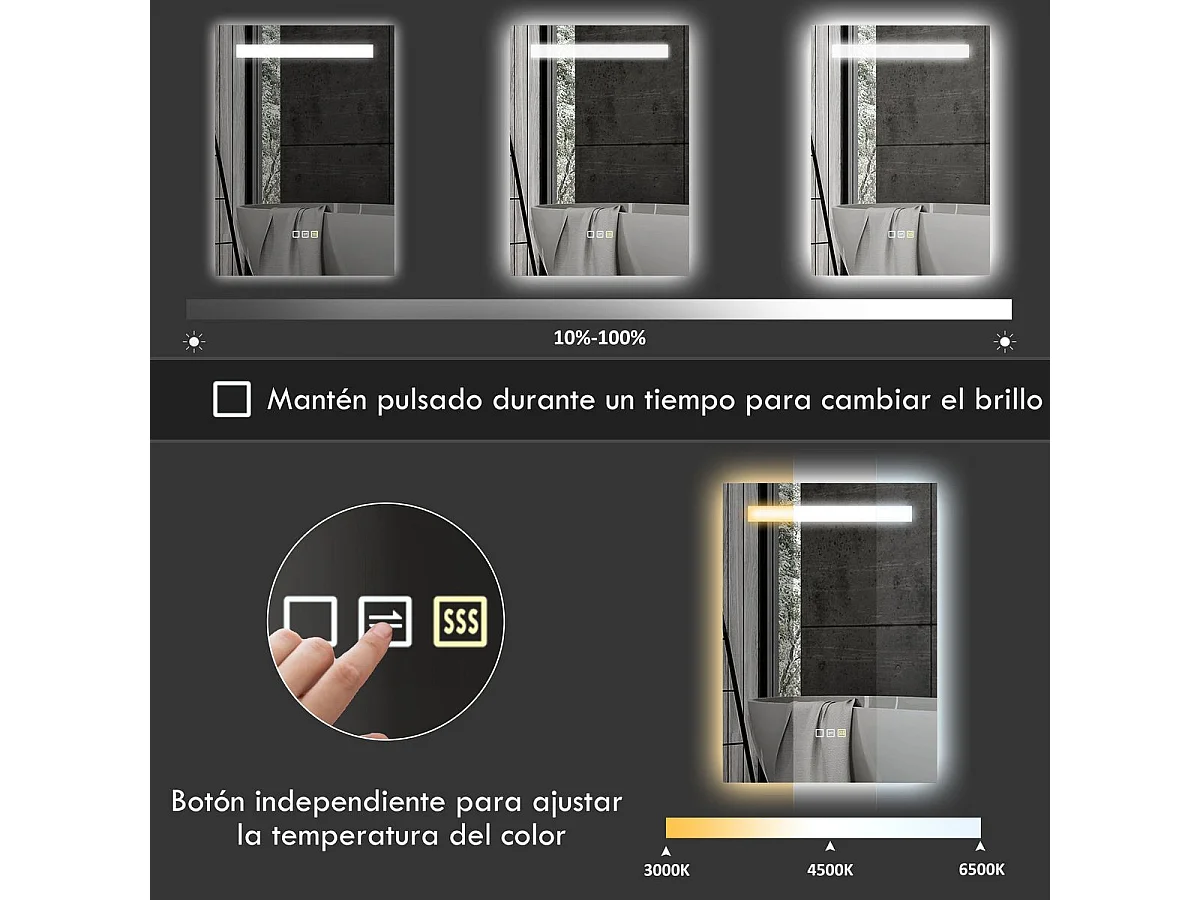 10%-100%

Mantén pulsado durante un tiempo para cambiar el brillo

SSS

Botón independiente para ajustar la temperatura del color

3000K
4500K
6500K