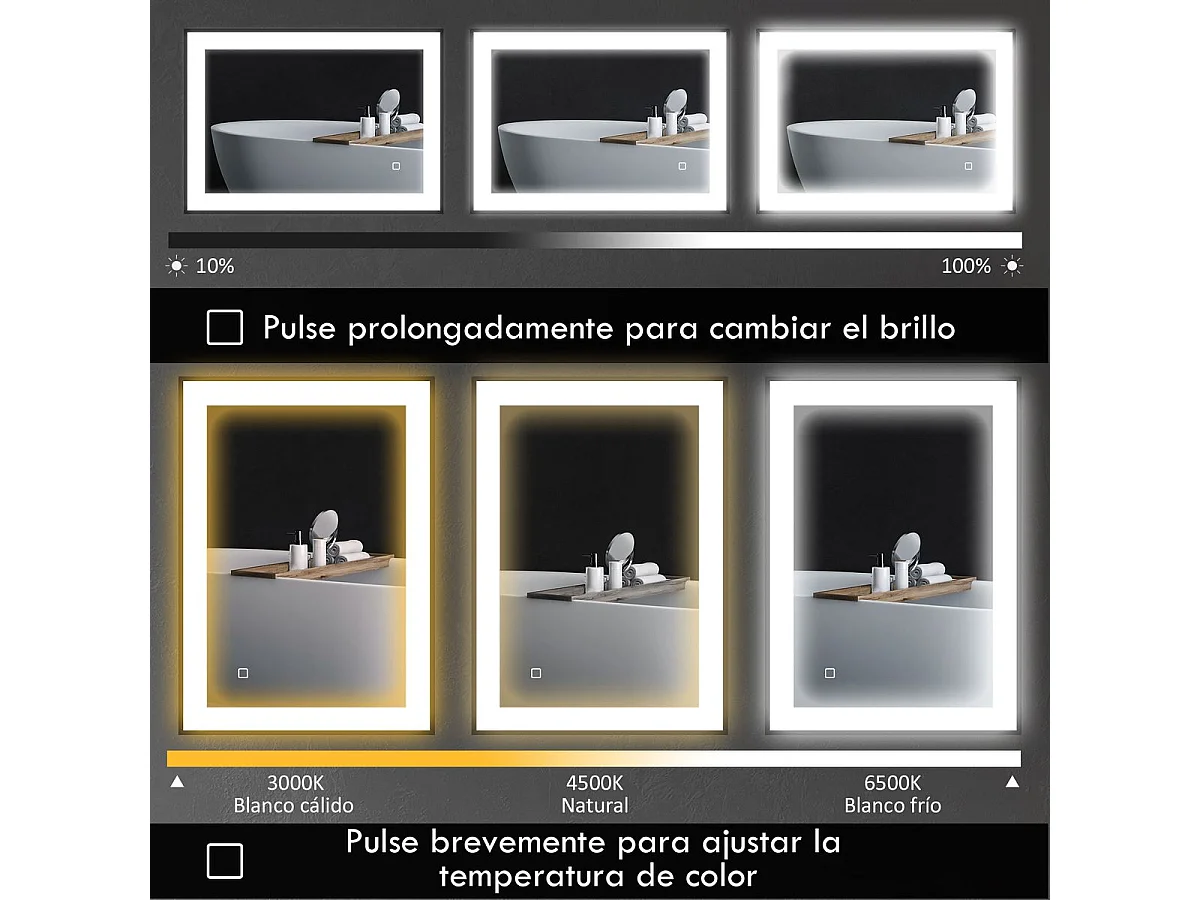 10%

100%

Pulse prolongadamente para cambiar el brillo

3000K
Blanco cálido

4500K
Natural

6500K
Blanco frío

Pulse brevemente para ajustar la temperatura de color