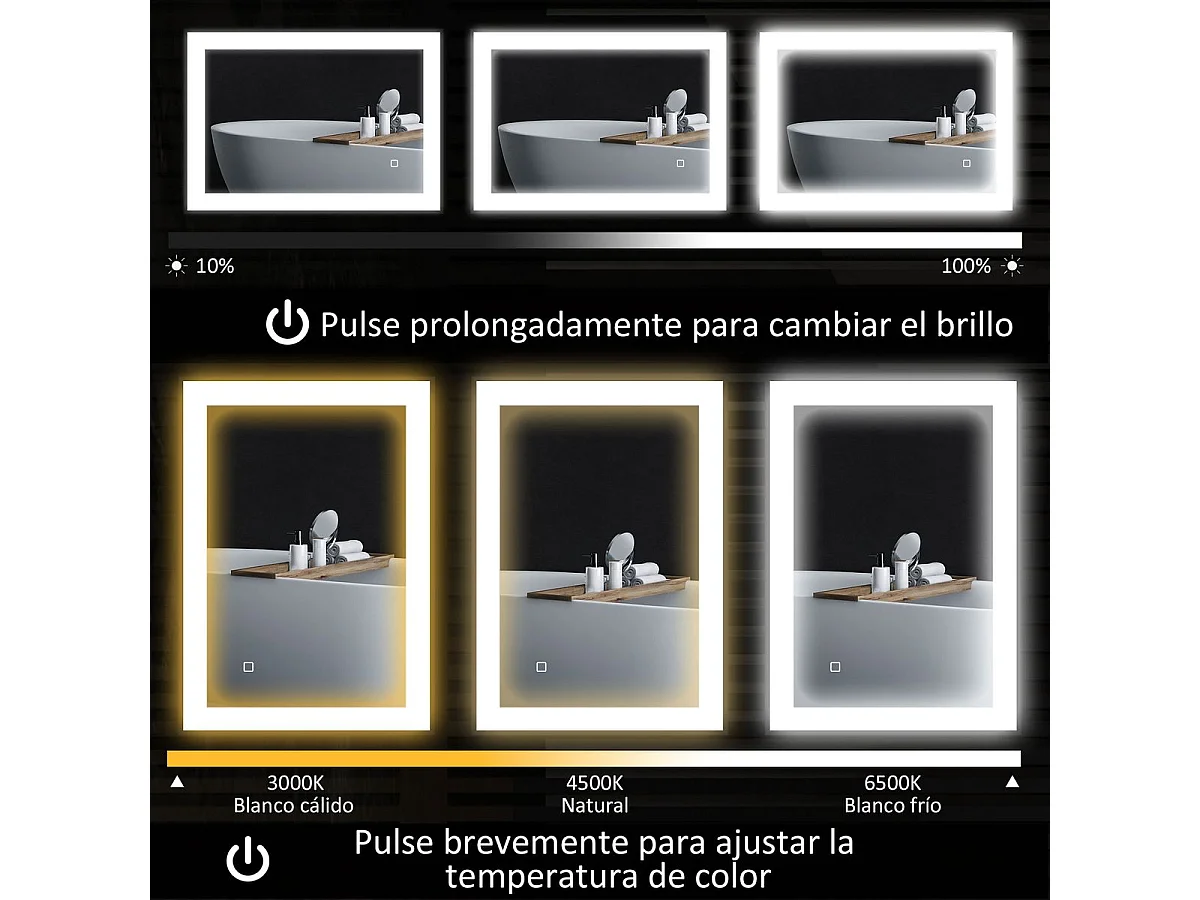 10%

100%

Pulse prolongadamente para cambiar el brillo

3000K
Blanco cálido

4500K
Natural

6500K
Blanco frío

Pulse brevemente para ajustar la temperatura de color